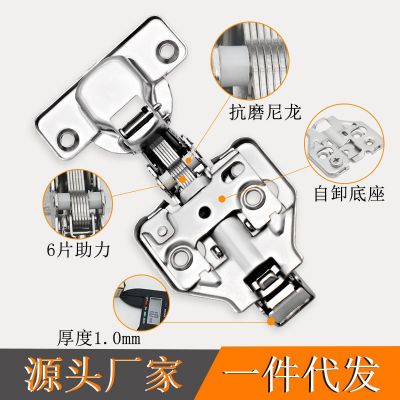 抗磨尼龙

自卸底座

6片助力

厚度1.0mm

源头厂家

一件代发