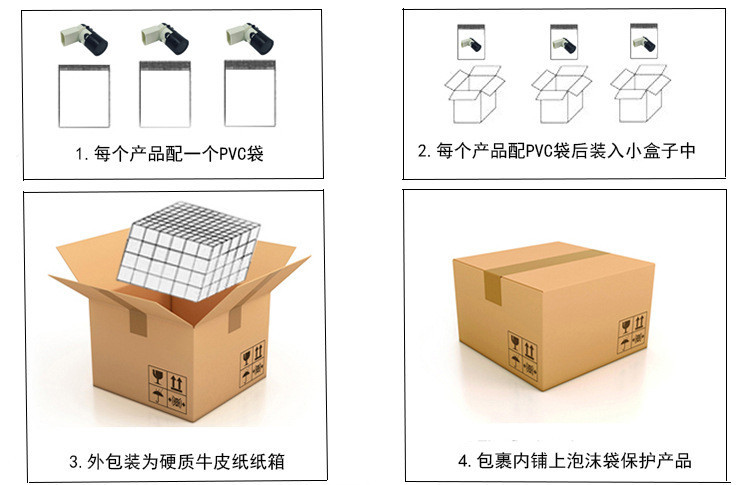 1. 每个产品配一个PVC袋

2. 每个产品配PVC袋后装入小盒子中

3. 外包装为硬质牛皮纸纸箱

4. 包裹内铺上泡沫袋保护产品