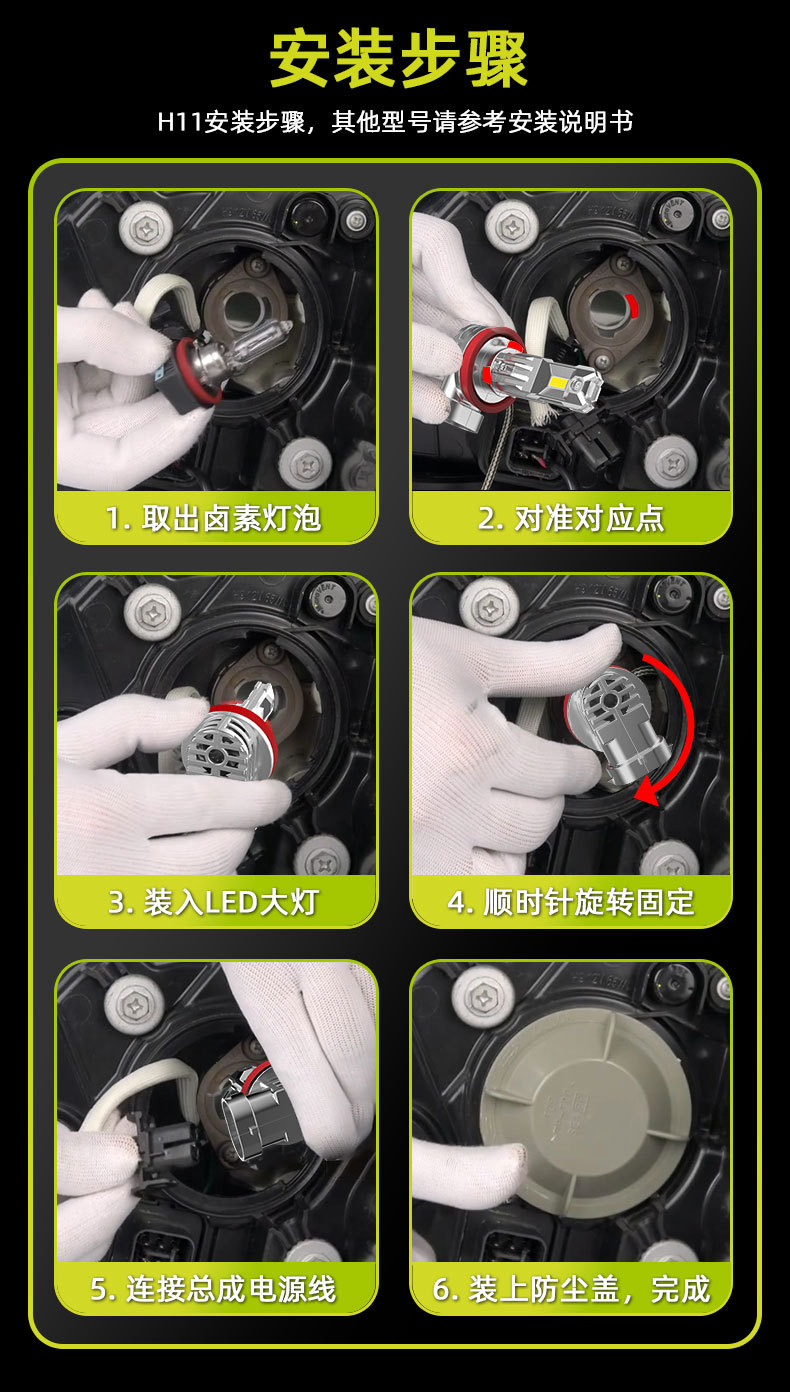 安装步骤

H11安装步骤，其他型号请参考安装说明书

1. 取出卤素灯泡

2. 对准对应点

3. 装入LED大灯

4. 顺时针旋转固定

5. 连接总成电源线

6. 装上防尘盖，完成