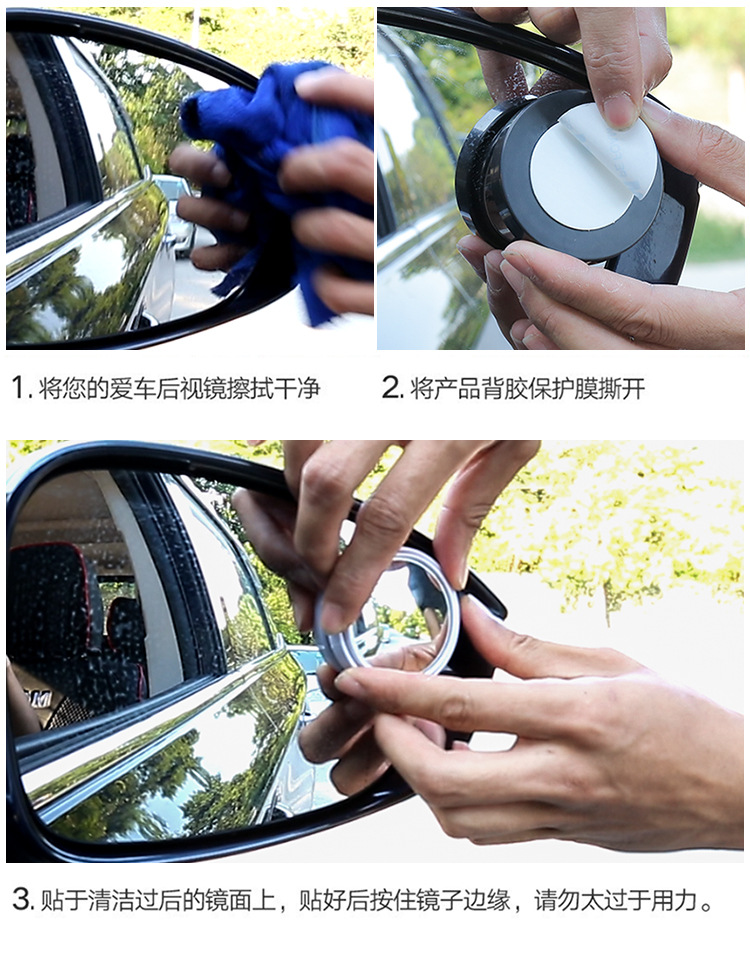 1. 将您的爱车后视镜擦拭干净

2. 将产品背胶保护膜撕开

3. 贴于清洁过后的镜面上，贴好后按住镜子边缘，请勿太过于用力。