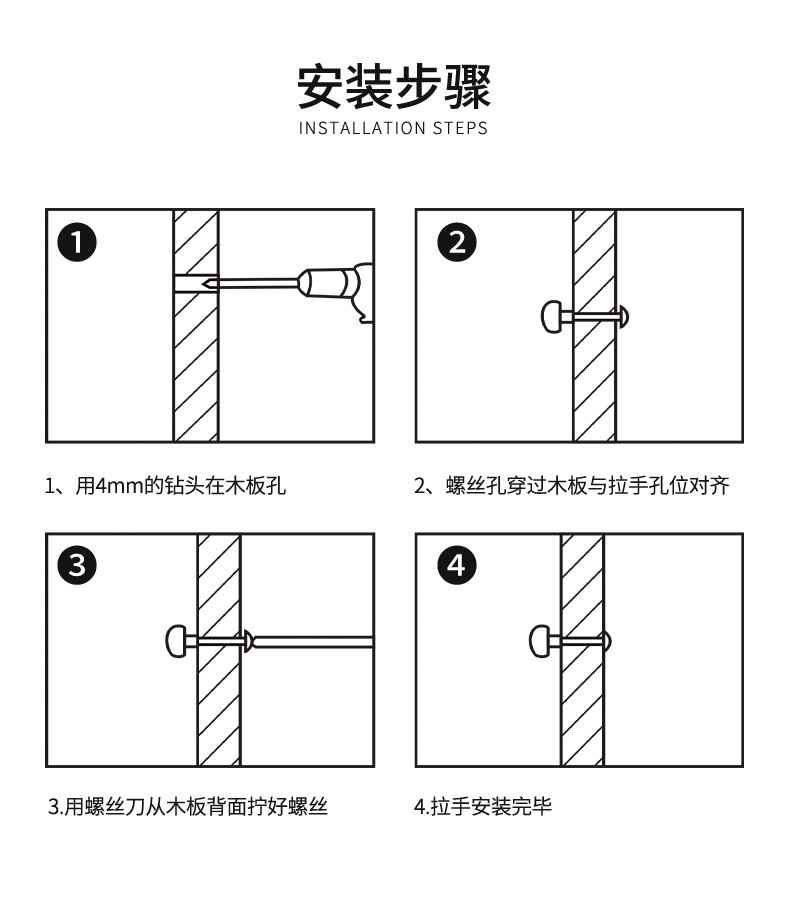 安装步骤
INSTALLATION STEPS

1

1、用4mm的钻头在木板孔

2

2、螺丝孔穿过木板与拉手孔位对齐

3

3.用螺丝刀从木板背面拧好螺丝

4

4.拉手安装完毕