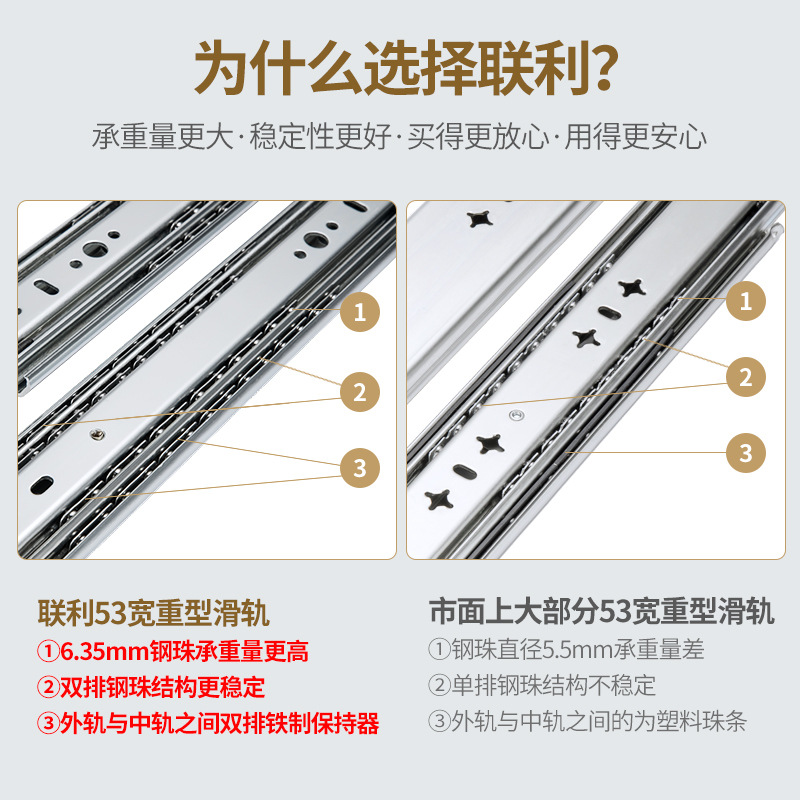 为什么选择联利?

承重量更大·稳定性更好·买得更放心·用得更安心

1
2
3

1
2
3

联利53宽重型滑轨
①6.35mm钢珠承重量更高
②双排钢珠结构更稳定
③外轨与中轨之间双排铁制保持器

市面上大部分53宽重型滑轨
①钢珠直径5.5mm承重量差
②单排钢珠结构不稳定
③外轨与中轨之间的为塑料珠条