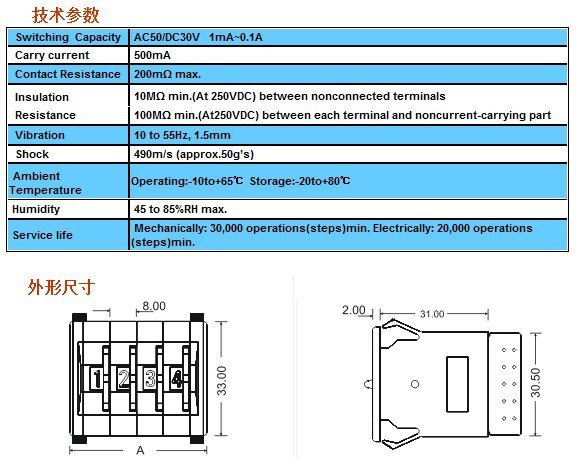 技术参数

| Switching Capacity | AC50/DC30V 1mA~0.1A |
|---|---|
| Carry current | 500mA |
| Contact Resistance | 200mΩ max. |
| Insulation Resistance | 10MΩ min.(At 250VDC) between nonconnected terminals 100MΩ min.(At250VDC) between each terminal and noncurrent-carrying part |
| Vibration | 10 to 55Hz, 1.5mm |
| Shock | 490m/s (approx.50g's) |
| Ambient Temperature | Operating:-10to+65℃ Storage:-20to+80℃ |
| Humidity | 45 to 85%RH max. |
| Service life | Mechanically: 30,000 operations(steps)min. Electrically: 20,000 operations (steps)min. |

外形尺寸

8.00
1 2 3 4
33.00
A

2.00
31.00
30.50