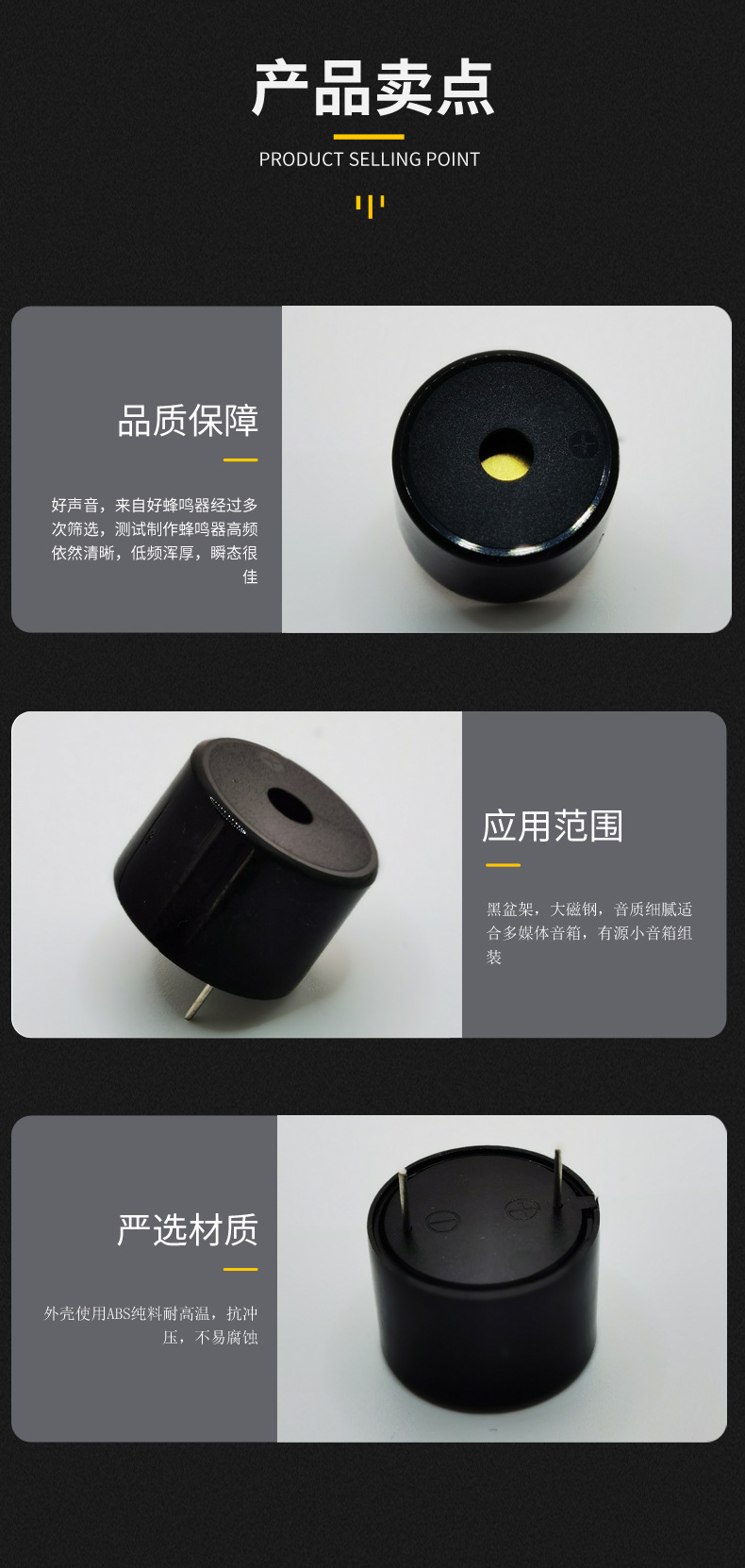 产品卖点

PRODUCT SELLING POINT

品质保障

好声音，来自好蜂鸣器经过多次筛选，测试制作蜂鸣器高频依然清晰，低频浑厚，瞬态很佳

应用范围

黑盆架，大磁钢，音质细腻适合多媒体音箱，有源小音箱组装

严选材质

外壳使用ABS纯料耐高温，抗冲压，不易腐蚀