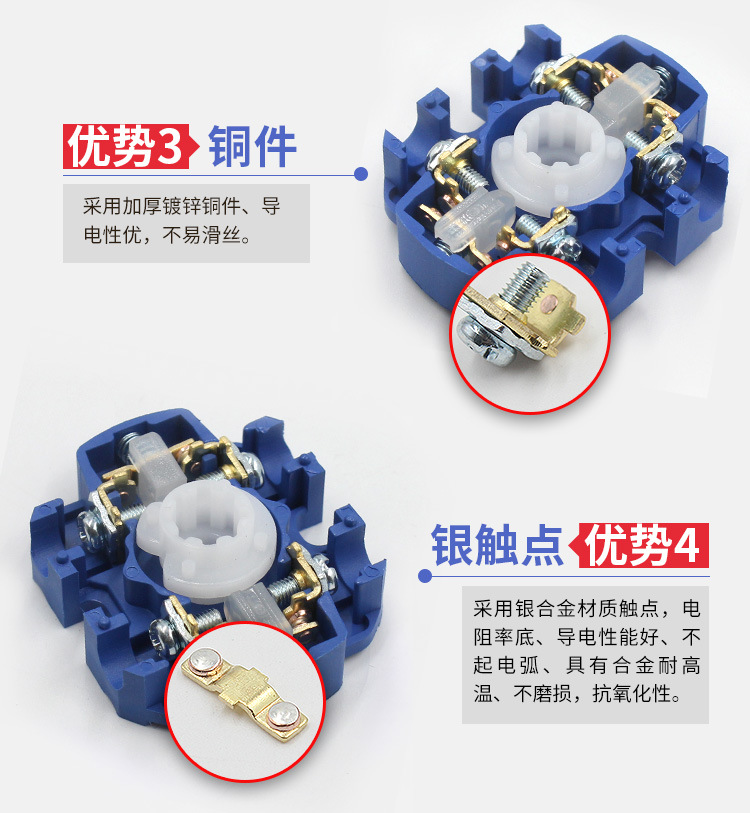 优势3 铜件

采用加厚镀锌铜件、导电性优，不易滑丝。

银触点 优势4

采用银合金材质触点，电阻率底、导电性能好、不起电弧、具有合金耐高温、不磨损，抗氧化性。