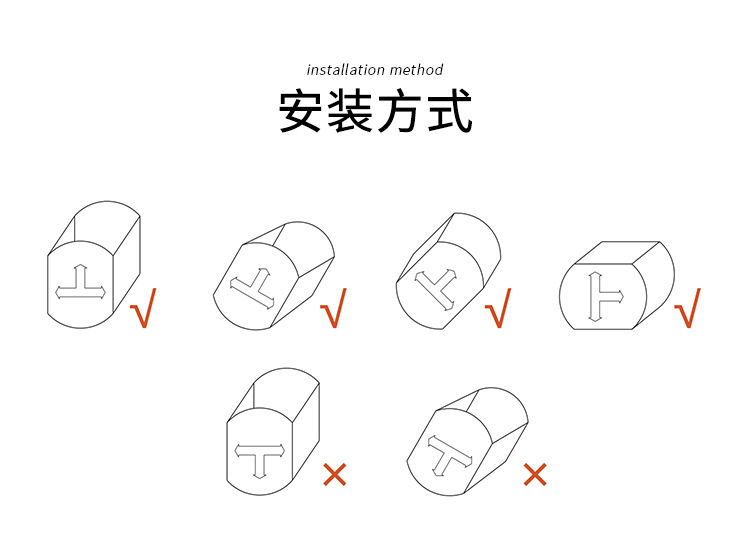 installation method
安装方式

√ √ √ √

× ×