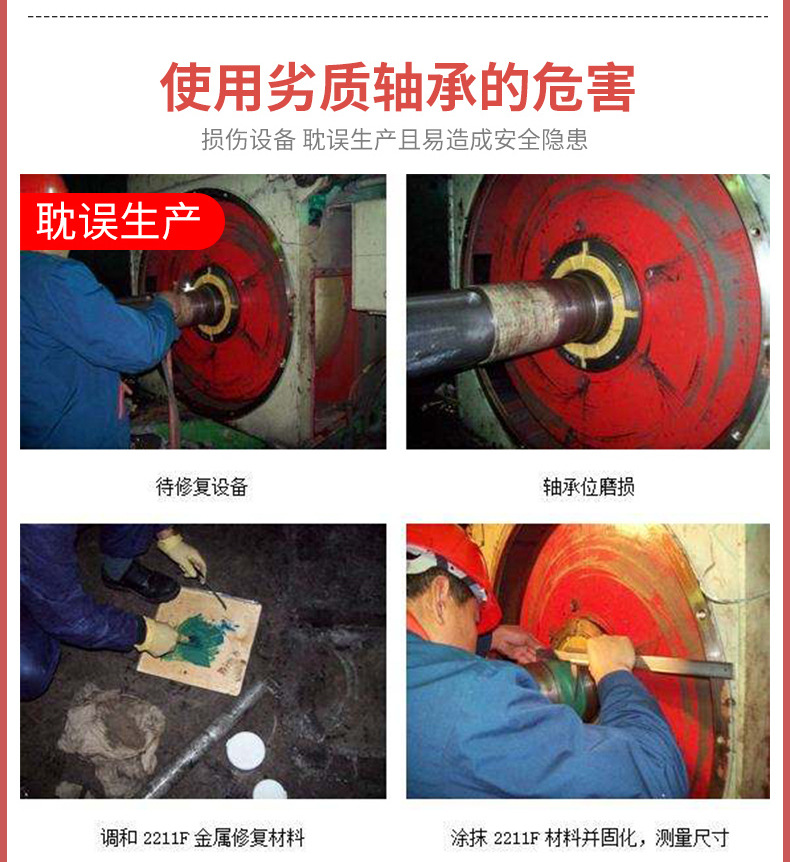 使用劣质轴承的危害

损伤设备 耽误生产且易造成安全隐患

耽误生产

待修复设备

轴承位磨损

调和 2211F 金属修复材料

涂抹 2211F 材料并固化，测量尺寸