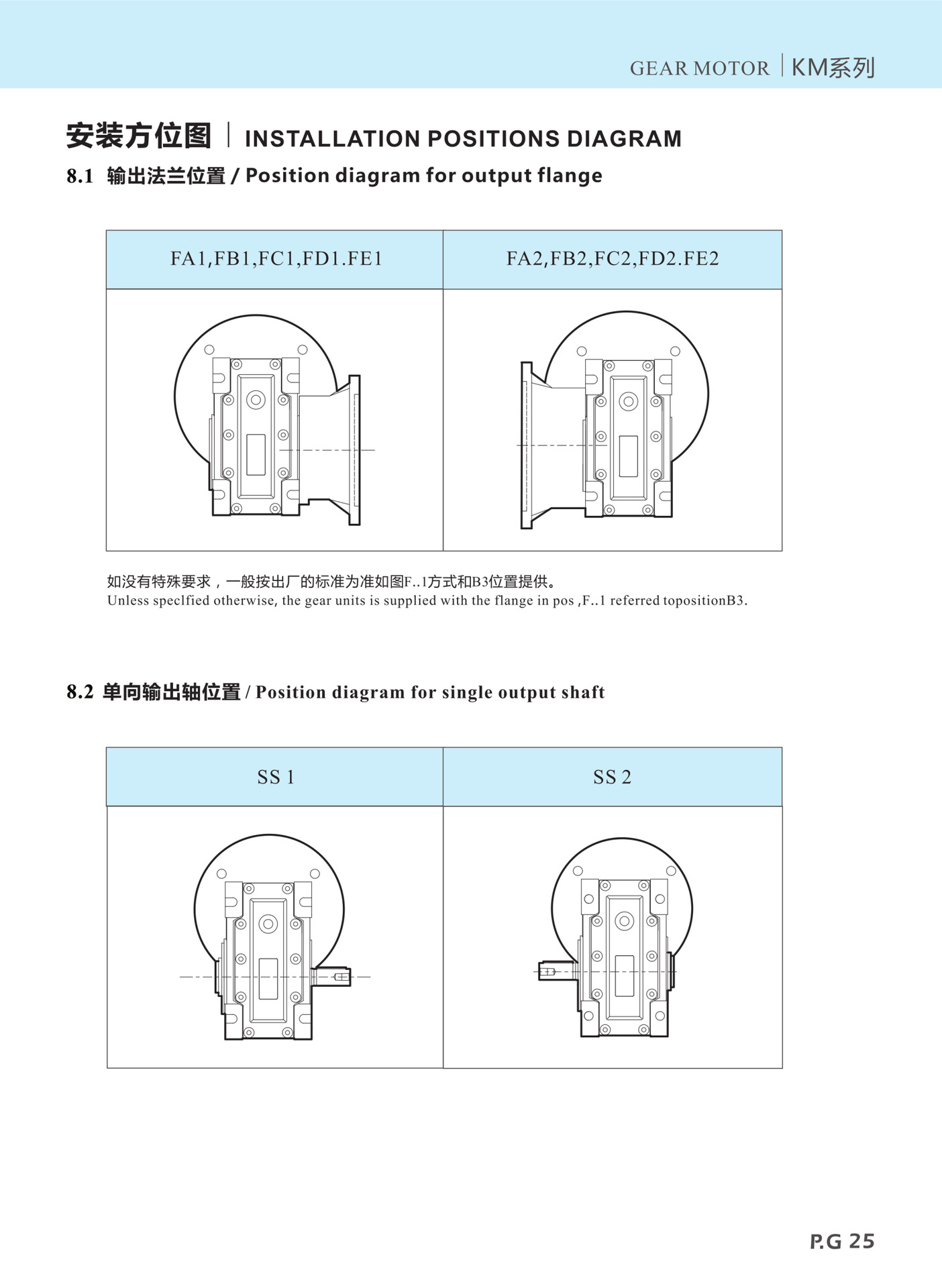 GEAR MOTOR | KM系列

安装方位图 | INSTALLATION POSITIONS DIAGRAM

8.1 输出法兰位置 / Position diagram for output flange

| FA1,FB1,FC1,FD1.FE1 | FA2,FB2,FC2,FD2.FE2 |
|---|---|
| | |

如没有特殊要求，一般按出厂的标准为准如图F..1方式和B3位置提供。
Unless speclfied otherwise, the gear units is supplied with the flange in pos ,F..1 referred topositionB3.

8.2 单向输出轴位置 / Position diagram for single output shaft

| SS 1 | SS 2 |
|---|---|
| | |

P.G 25