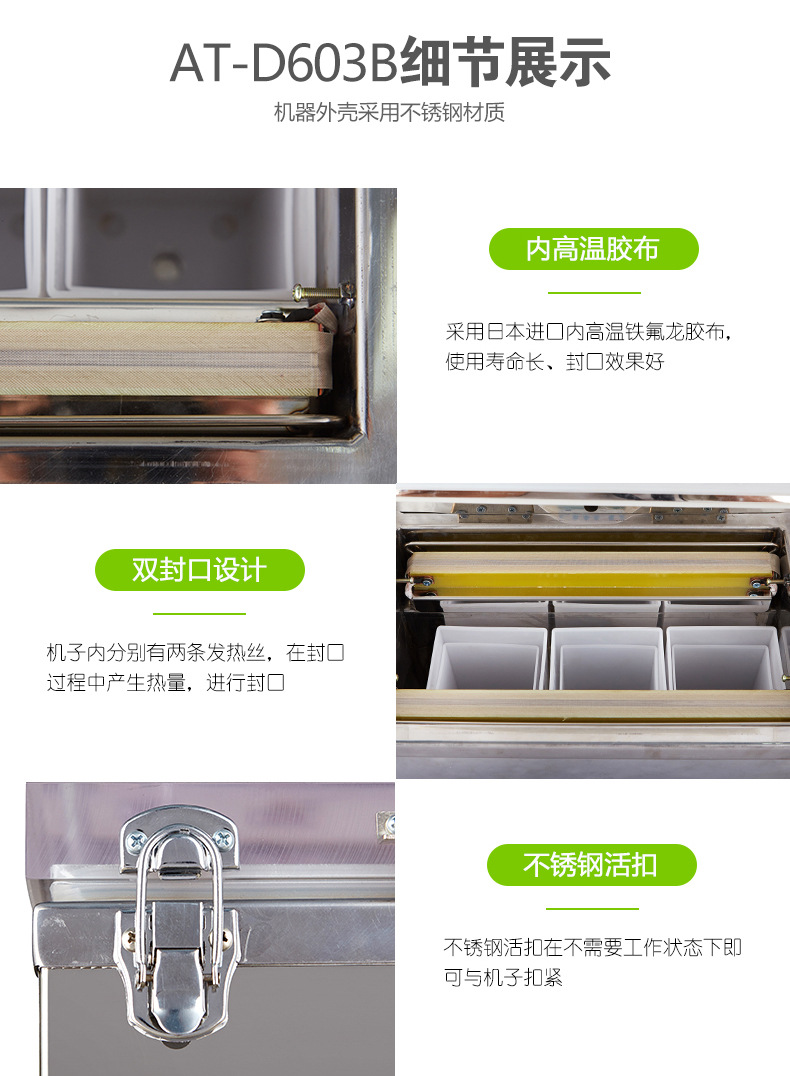 AT-D603B细节展示

机器外壳采用不锈钢材质

内高温胶布

采用日本进口内高温铁氟龙胶布，使用寿命长、封口效果好

双封口设计

机子内分别有两条发热丝，在封口过程中产生热量，进行封口

不锈钢活扣

不锈钢活扣在不需要工作状态下即可与机子扣紧