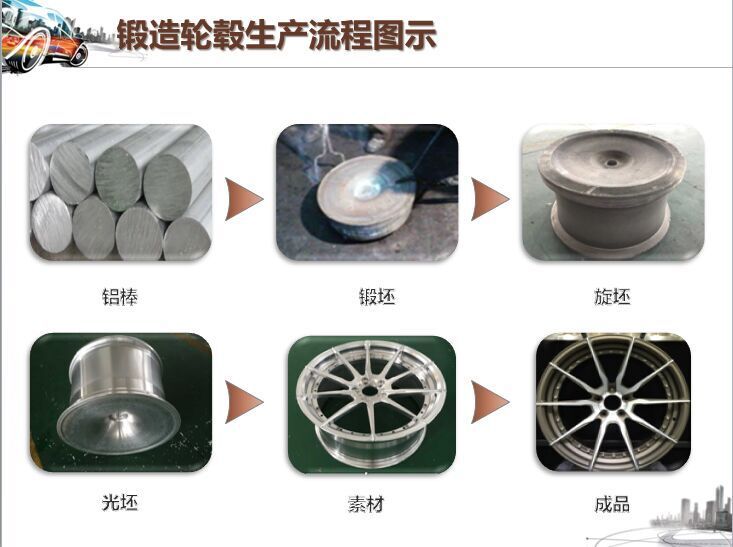 锻造轮毂生产流程图示

铝棒

锻坯

旋坯

光坯

素材

成品