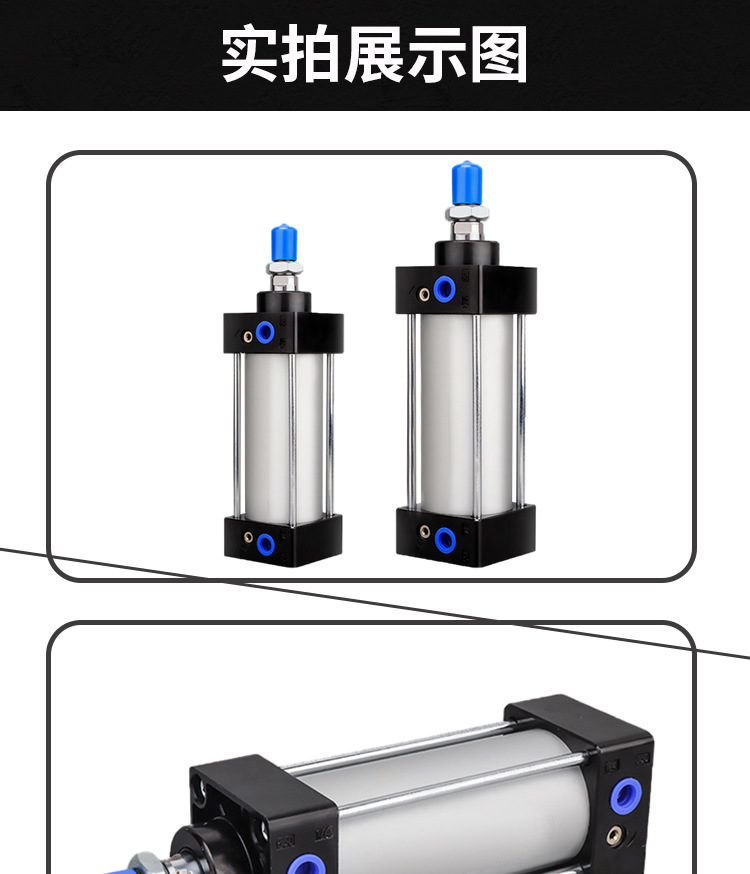 实拍展示图