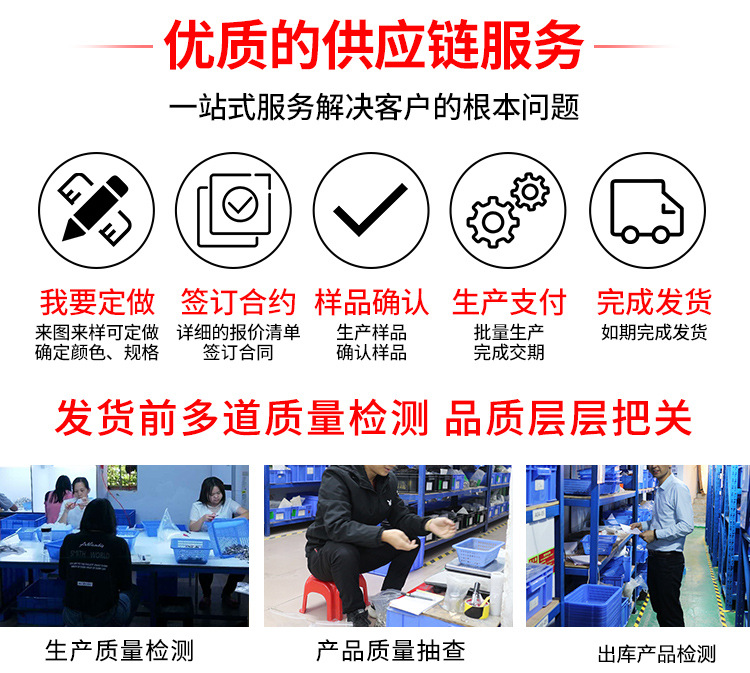 优质的供应链服务

一站式服务解决客户的根本问题

我要定做
来图来样可定做
确定颜色、规格

签订合约
详细的报价清单
签订合同

样品确认
生产样品
确认样品

生产支付
批量生产
完成交期

完成发货
如期完成发货

发货前多道质量检测 品质层层把关

生产质量检测

产品质量抽查

出库产品检测