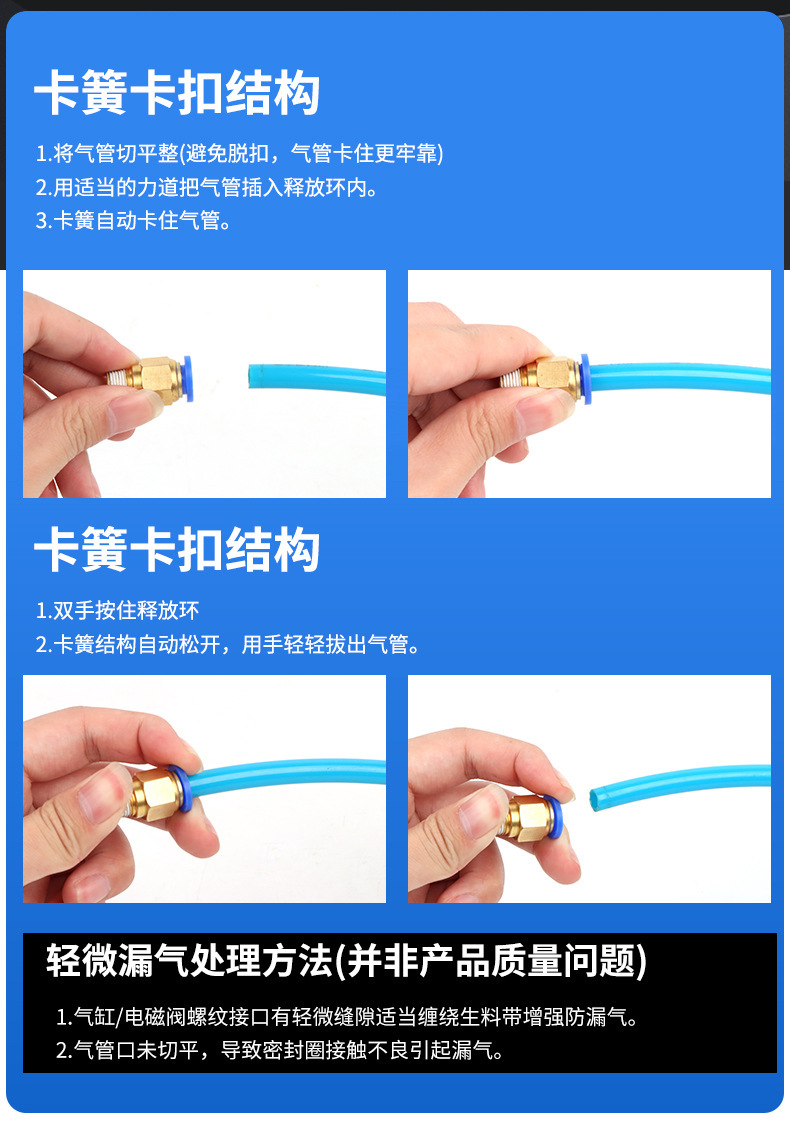 卡簧卡扣结构

1.将气管切平整(避免脱扣，气管卡住更牢靠)
2.用适当的力道把气管插入释放环内。
3.卡簧自动卡住气管。

卡簧卡扣结构

1.双手按住释放环
2.卡簧结构自动松开，用手轻轻拔出气管。

轻微漏气处理方法(并非产品质量问题)

1.气缸/电磁阀螺纹接口有轻微缝隙适当缠绕生料带增强防漏气。
2.气管口未切平，导致密封圈接触不良引起漏气。