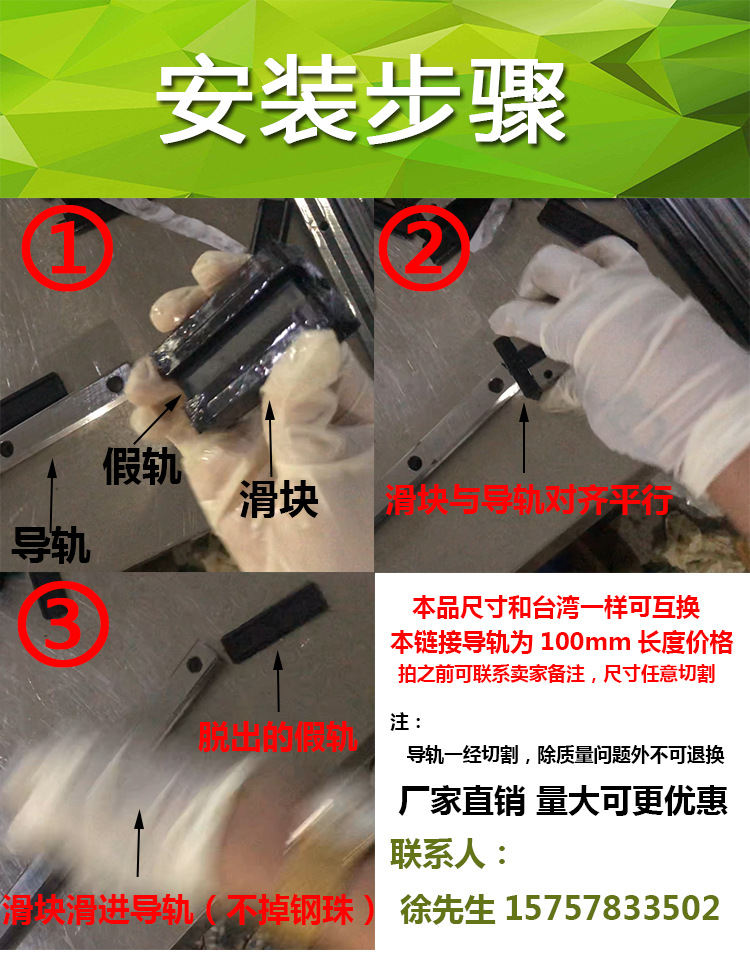 安装步骤

①

假轨

滑块

导轨

②

滑块与导轨对齐平行

③

脱出的假轨

滑块滑进导轨（不掉钢珠）

本品尺寸和台湾一样可互换
本链接导轨为 100mm 长度价格
拍之前可联系卖家备注，尺寸任意切割

注：
导轨一经切割，除质量问题外不可退换

厂家直销 量大可更优惠

联系人：

徐先生 15757833502