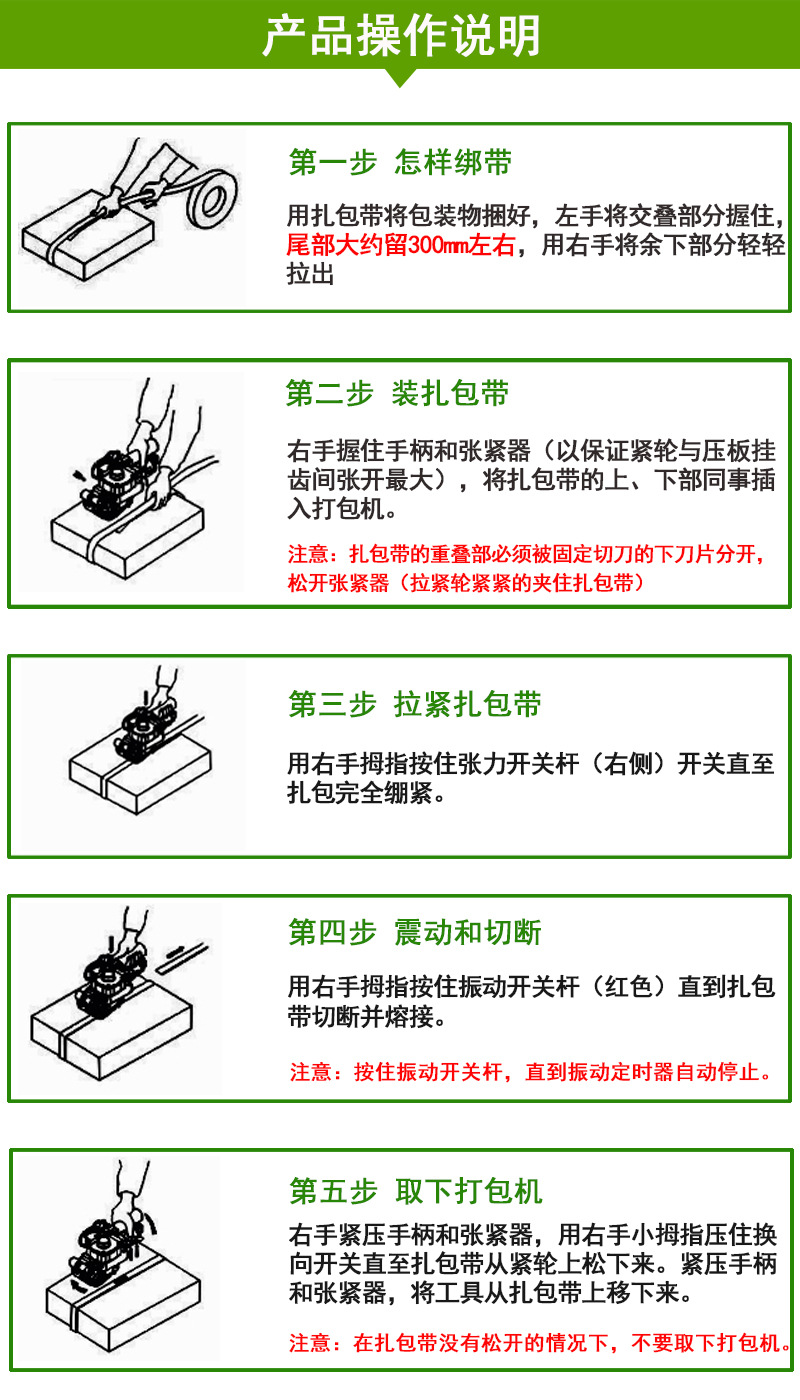 产品操作说明

第一步 怎样绑带

用扎包带将包装物捆好，左手将交叠部分握住，尾部大约留300㎜左右，用右手将余下部分轻轻拉出

第二步 装扎包带

右手握住手柄和张紧器（以保证紧轮与压板挂齿间张开最大），将扎包带的上、下部同事插入打包机。

注意：扎包带的重叠部必须被固定切刀的下刀片分开，松开张紧器（拉紧轮紧紧的夹住扎包带）

第三步 拉紧扎包带

用右手拇指按住张力开关杆（右侧）开关直至扎包完全绷紧。

第四步 震动和切断

用右手拇指按住振动开关杆（红色）直到扎包带切断并熔接。

注意：按住振动开关杆，直到振动定时器自动停止。

第五步 取下打包机

右手紧压手柄和张紧器，用右手小拇指压住换向开关直至扎包带从紧轮上松下来。紧压手柄和张紧器，将工具从扎包带上移下来。

注意：在扎包带没有松开的情况下，不要取下打包机。