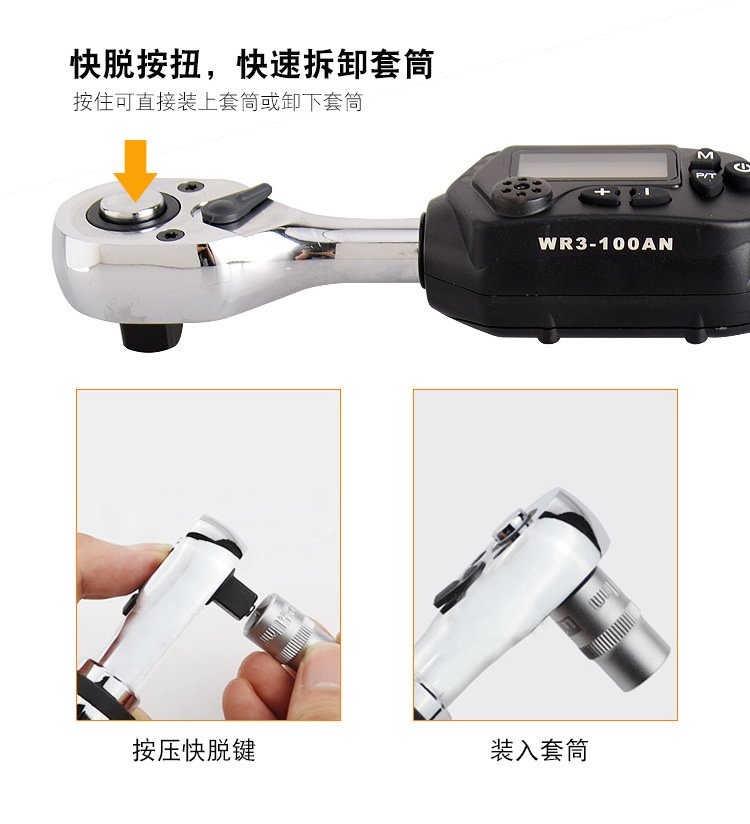 快脱按扭，快速拆卸套筒
按住可直接装上套筒或卸下套筒

M
P/T
+
-
WR3-100AN

按压快脱键

装入套筒