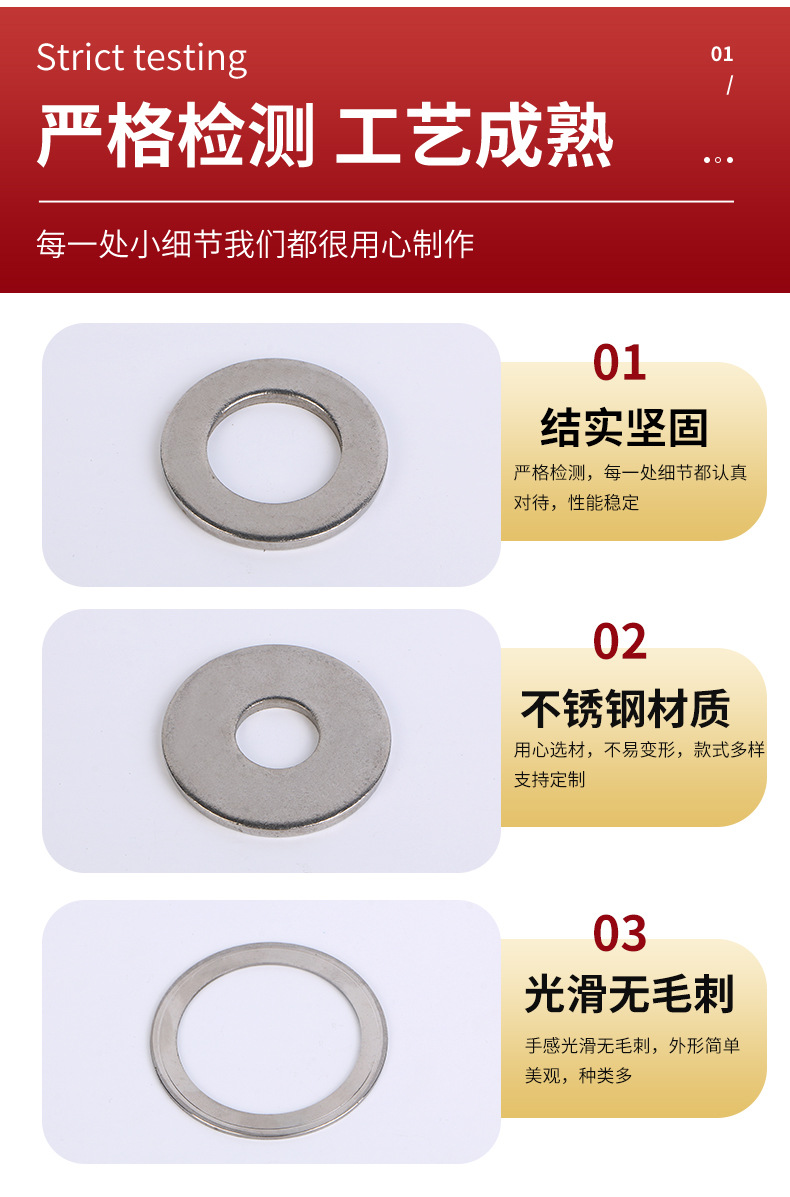 Strict testing

01
/

严格检测 工艺成熟

每一处小细节我们都很用心制作

01
结实坚固
严格检测，每一处细节都认真对待，性能稳定

02
不锈钢材质
用心选材，不易变形，款式多样支持定制

03
光滑无毛刺
手感光滑无毛刺，外形简单美观，种类多