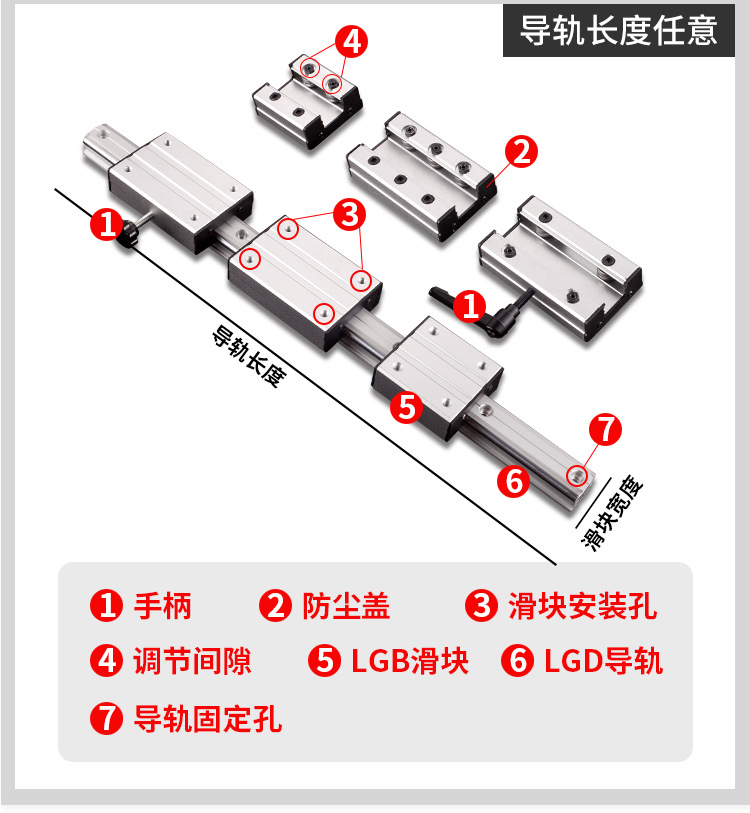 导轨长度任意

4

2

3

1

1

导轨长度

5

7

6

滑块宽度

1 手柄　2 防尘盖　3 滑块安装孔

4 调节间隙　5 LGB滑块　6 LGD导轨

7 导轨固定孔