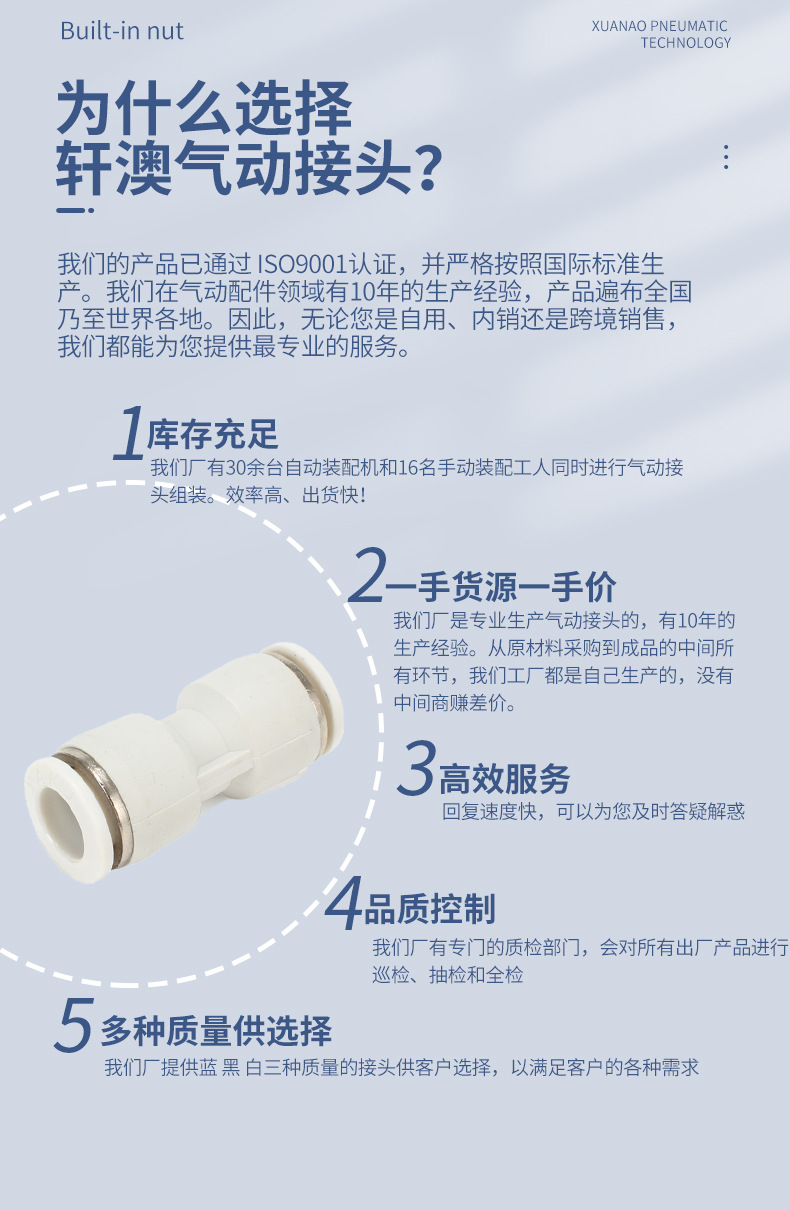 Built-in nut

XUANAO PNEUMATIC TECHNOLOGY

为什么选择
轩澳气动接头?

我们的产品已通过 ISO9001认证，并严格按照国际标准生产。我们在气动配件领域有10年的生产经验，产品遍布全国乃至世界各地。因此，无论您是自用、内销还是跨境销售，我们都能为您提供最专业的服务。

1 库存充足
我们厂有30余台自动装配机和16名手动装配工人同时进行气动接头组装。效率高、出货快!

2 一手货源一手价
我们厂是专业生产气动接头的，有10年的生产经验。从原材料采购到成品的中间所有环节，我们工厂都是自己生产的，没有中间商赚差价。

3 高效服务
回复速度快，可以为您及时答疑解惑

4 品质控制
我们厂有专门的质检部门，会对所有出厂产品进行巡检、抽检和全检

5 多种质量供选择
我们厂提供蓝 黑 白三种质量的接头供客户选择，以满足客户的各种需求