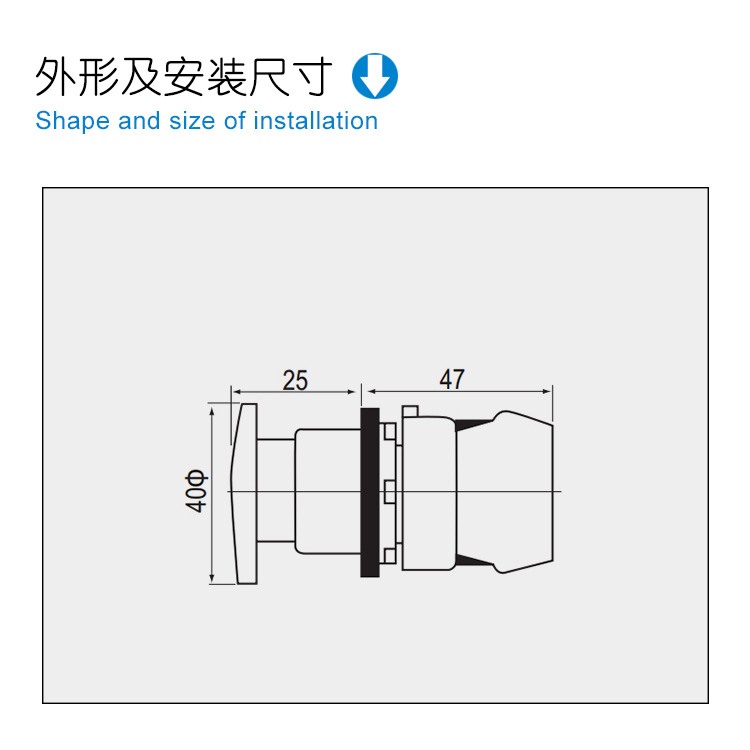 外形及安装尺寸

Shape and size of installation

25

47

40Φ