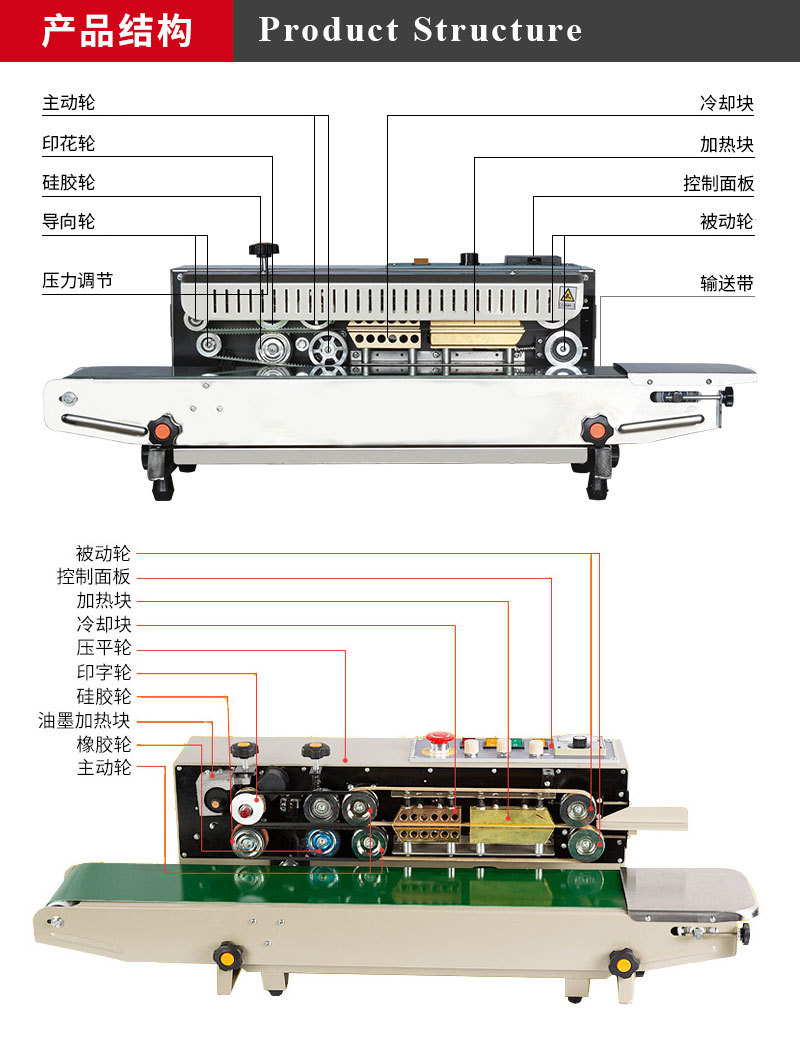 产品结构 Product Structure

主动轮
印花轮
硅胶轮
导向轮
压力调节

冷却块
加热块
控制面板
被动轮
输送带

被动轮
控制面板
加热块
冷却块
压平轮
印字轮
硅胶轮
油墨加热块
橡胶轮
主动轮