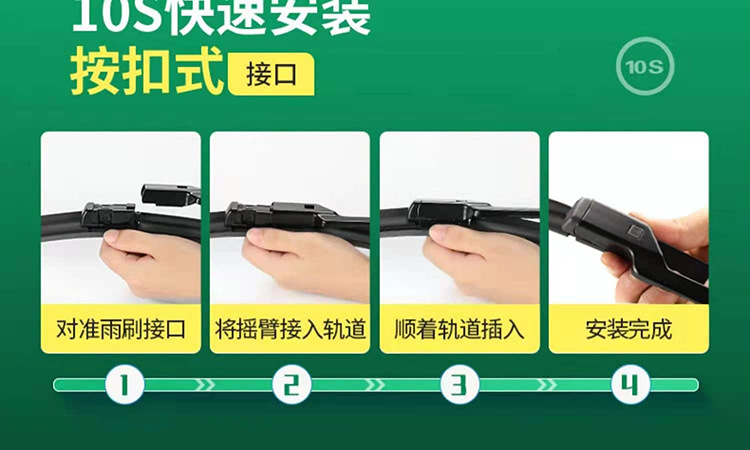 10S快速安装
按扣式 接口

10S

对准雨刷接口
将摇臂接入轨道
顺着轨道插入
安装完成

1
2
3
4