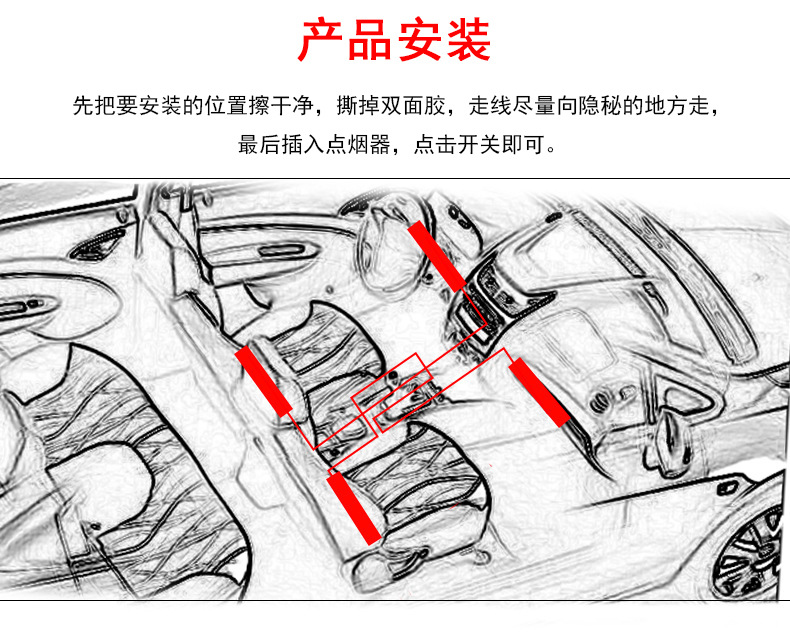 产品安装

先把要安装的位置擦干净，撕掉双面胶，走线尽量向隐秘的地方走，最后插入点烟器，点击开关即可。