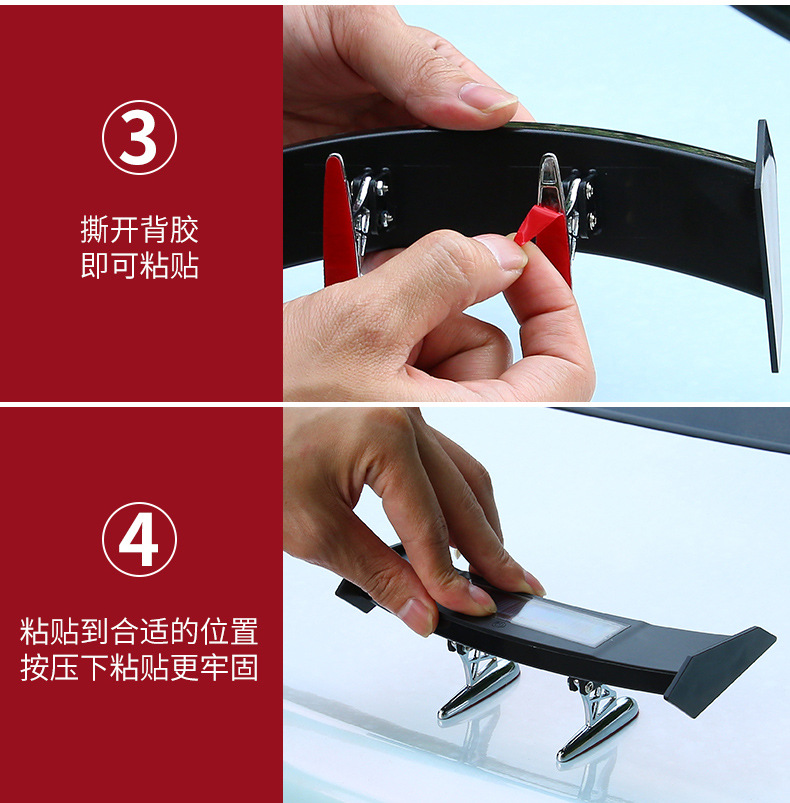 ③

撕开背胶
即可粘贴

④

粘贴到合适的位置
按压下粘贴更牢固