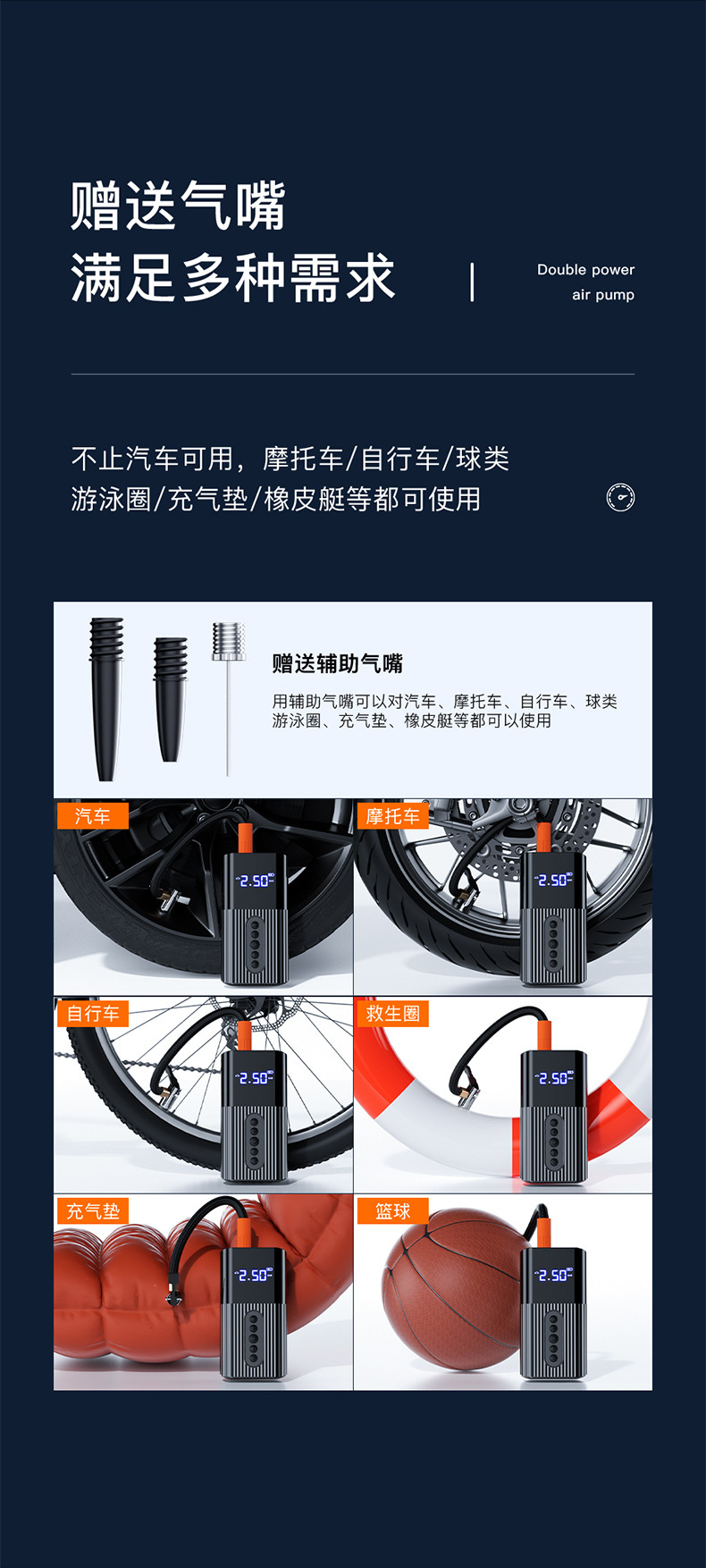 赠送气嘴
满足多种需求

Double power
air pump

不止汽车可用，摩托车/自行车/球类
游泳圈/充气垫/橡皮艇等都可使用

赠送辅助气嘴

用辅助气嘴可以对汽车、摩托车、自行车、球类
游泳圈、充气垫、橡皮艇等都可以使用

汽车

2.50

摩托车

2.50

自行车

2.50

救生圈

2.50

充气垫

2.50

篮球

2.50