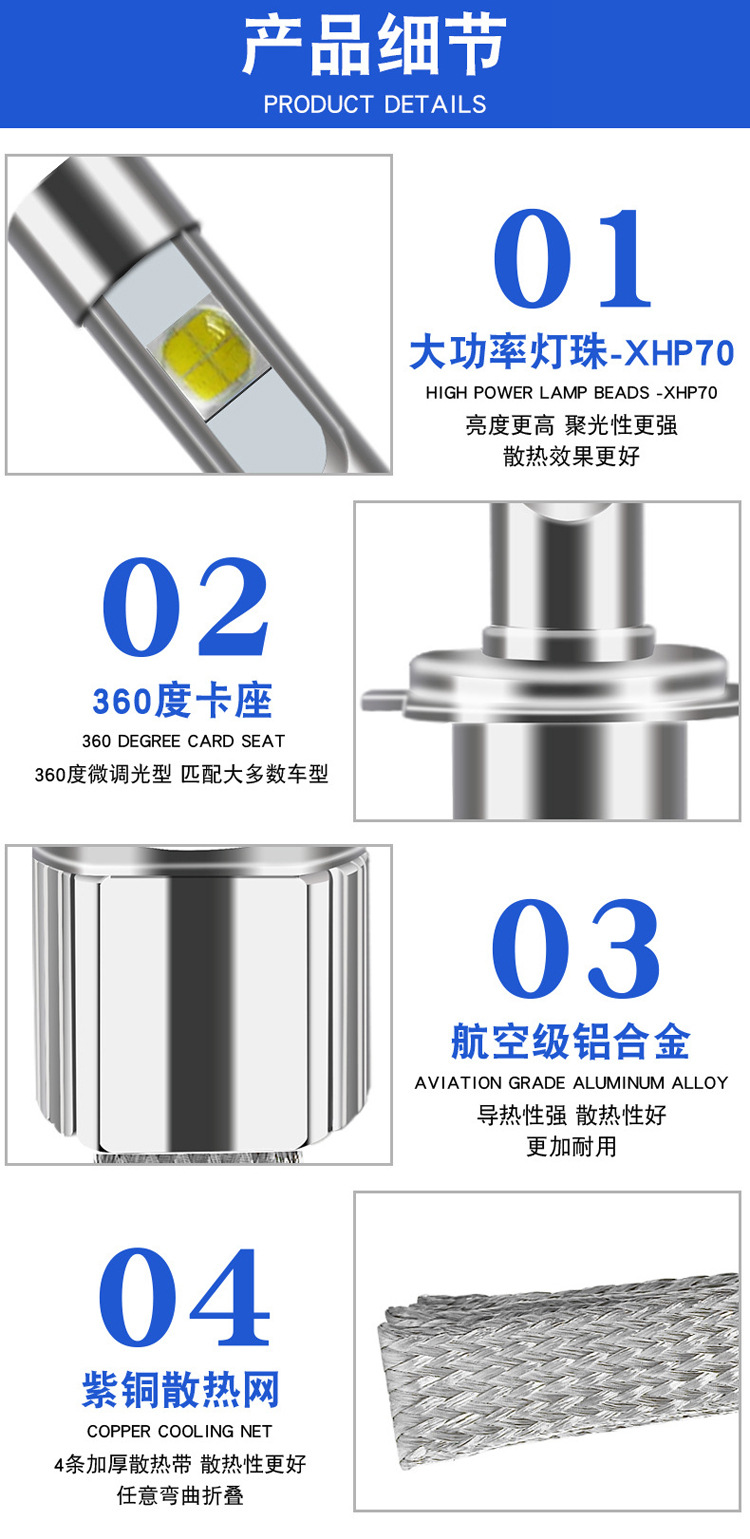 产品细节
PRODUCT DETAILS

01
大功率灯珠-XHP70
HIGH POWER LAMP BEADS -XHP70
亮度更高 聚光性更强
散热效果更好

02
360度卡座
360 DEGREE CARD SEAT
360度微调光型 匹配大多数车型

03
航空级铝合金
AVIATION GRADE ALUMINUM ALLOY
导热性强 散热性好
更加耐用

04
紫铜散热网
COPPER COOLING NET
4条加厚散热带 散热性更好
任意弯曲折叠