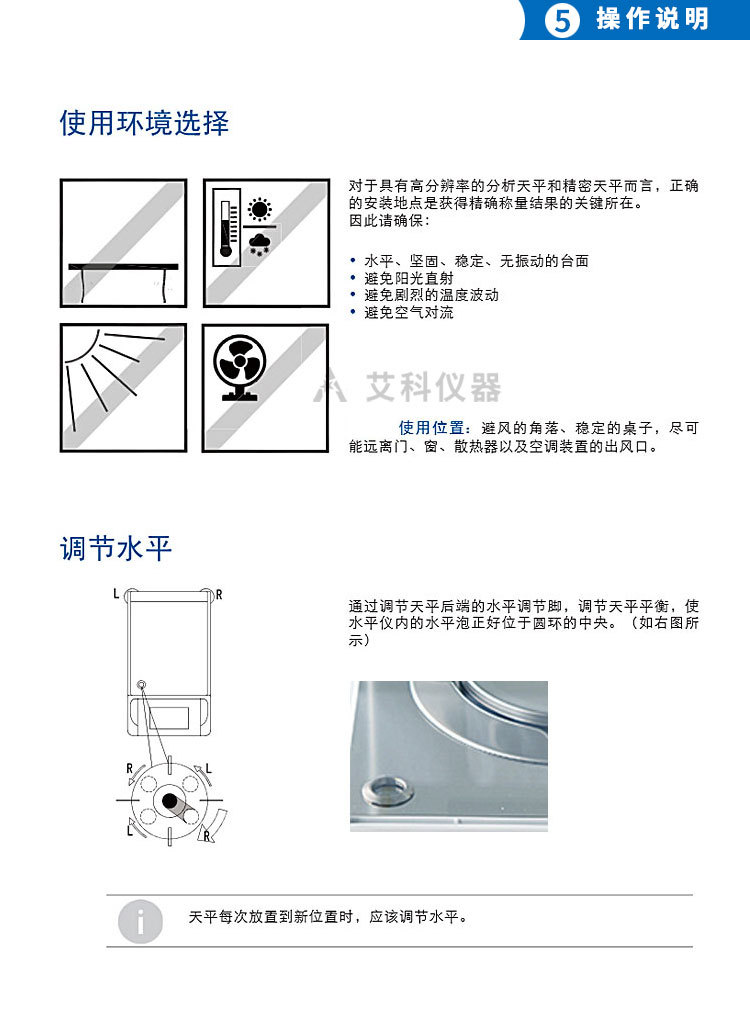 5 操作说明

使用环境选择

对于具有高分辨率的分析天平和精密天平而言，正确的安装地点是获得精确称量结果的关键所在。
因此请确保：

• 水平、坚固、稳定、无振动的台面
• 避免阳光直射
• 避免剧烈的温度波动
• 避免空气对流

艾科仪器

使用位置：避风的角落、稳定的桌子，尽可能远离门、窗、散热器以及空调装置的出风口。

调节水平

L R

R L

L R

通过调节天平后端的水平调节脚，调节天平平衡，使水平仪内的水平泡正好位于圆环的中央。（如右图所示）

i

天平每次放置到新位置时，应该调节水平。