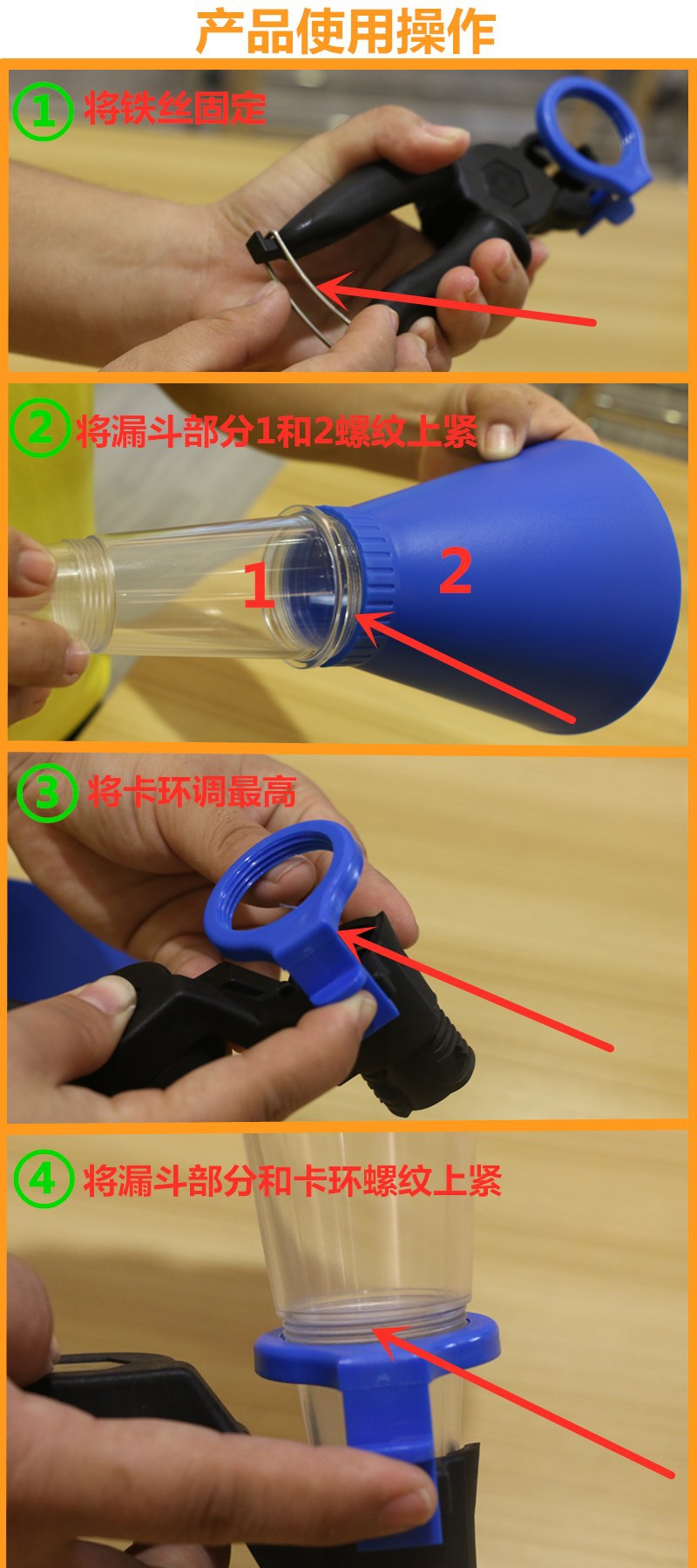 产品使用操作

① 将铁丝固定

② 将漏斗部分1和2螺纹上紧

1

2

③ 将卡环调最高

④ 将漏斗部分和卡环螺纹上紧