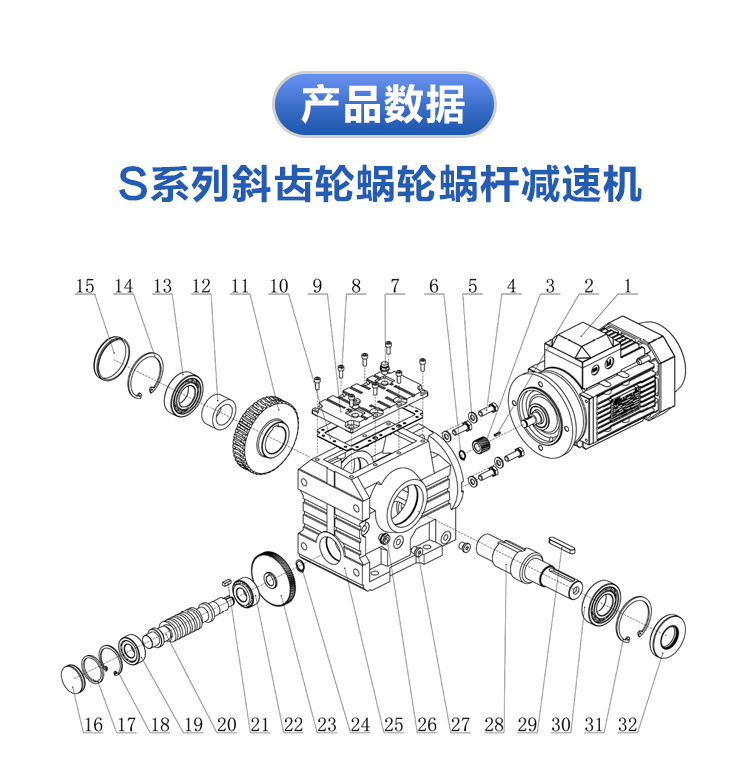 产品数据

S系列斜齿轮蜗轮蜗杆减速机

15 14 13 12 11 10 9 8 7 6 5 4 3 2 1

16 17 18 19 20 21 22 23 24 25 26 27 28 29 30 31 32