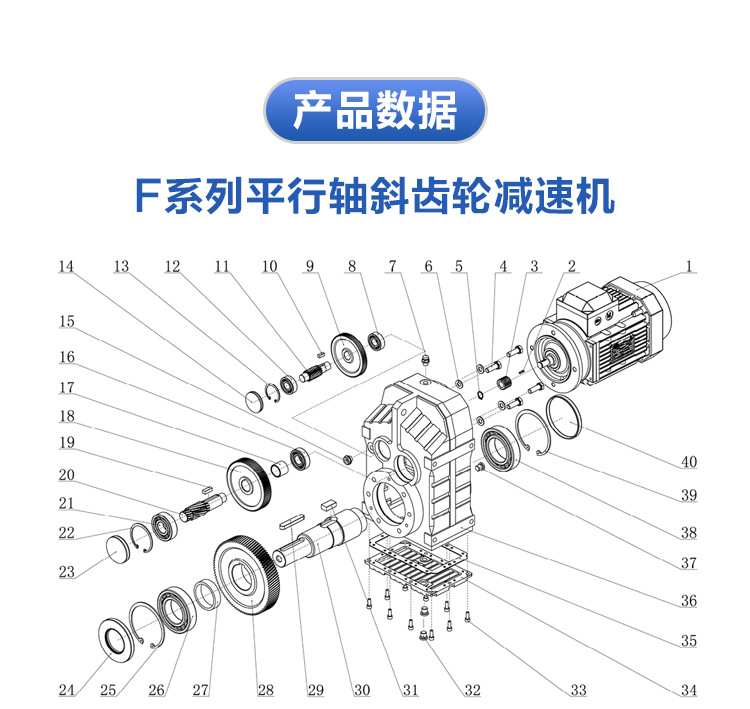 产品数据

F系列平行轴斜齿轮减速机

14 13 12 11 10 9 8 7 6 5 4 3 2 1

15

16

17

18

19

20

21

22

23

40

39

38

37

36

35

34

24 25 26 27 28 29 30 31 32 33