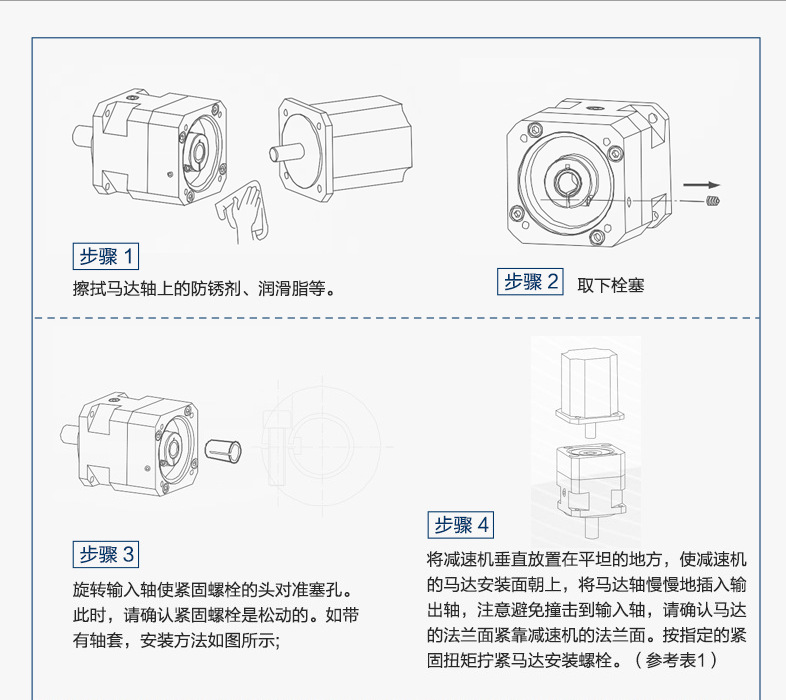 步骤 1
擦拭马达轴上的防锈剂、润滑脂等。

步骤 2 取下栓塞

步骤 3
旋转输入轴使紧固螺栓的头对准塞孔。此时，请确认紧固螺栓是松动的。如带有轴套，安装方法如图所示;

步骤 4
将减速机垂直放置在平坦的地方，使减速机的马达安装面朝上，将马达轴慢慢地插入输出轴，注意避免撞击到输入轴，请确认马达的法兰面紧靠减速机的法兰面。按指定的紧固扭矩拧紧马达安装螺栓。（参考表1）