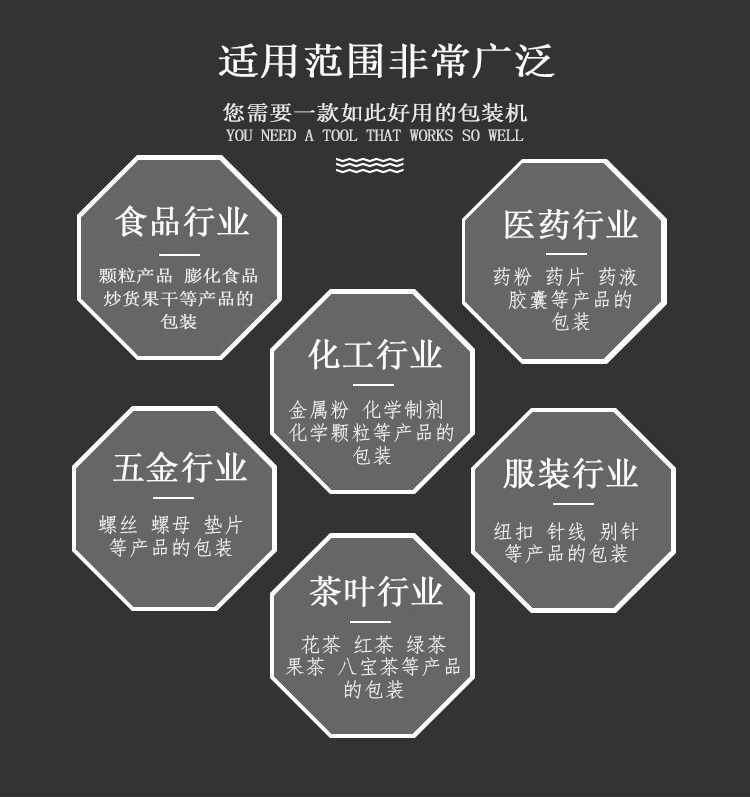 适用范围非常广泛

您需要一款如此好用的包装机
YOU NEED A TOOL THAT WORKS SO WELL

食品行业

颗粒产品 膨化食品 炒货果干等产品的包装

医药行业

药粉 药片 药液 胶囊等产品的包装

化工行业

金属粉 化学制剂 化学颗粒等产品的包装

五金行业

螺丝 螺母 垫片 等产品的包装

服装行业

纽扣 针线 别针 等产品的包装

茶叶行业

花茶 红茶 绿茶 果茶 八宝茶等产品的包装