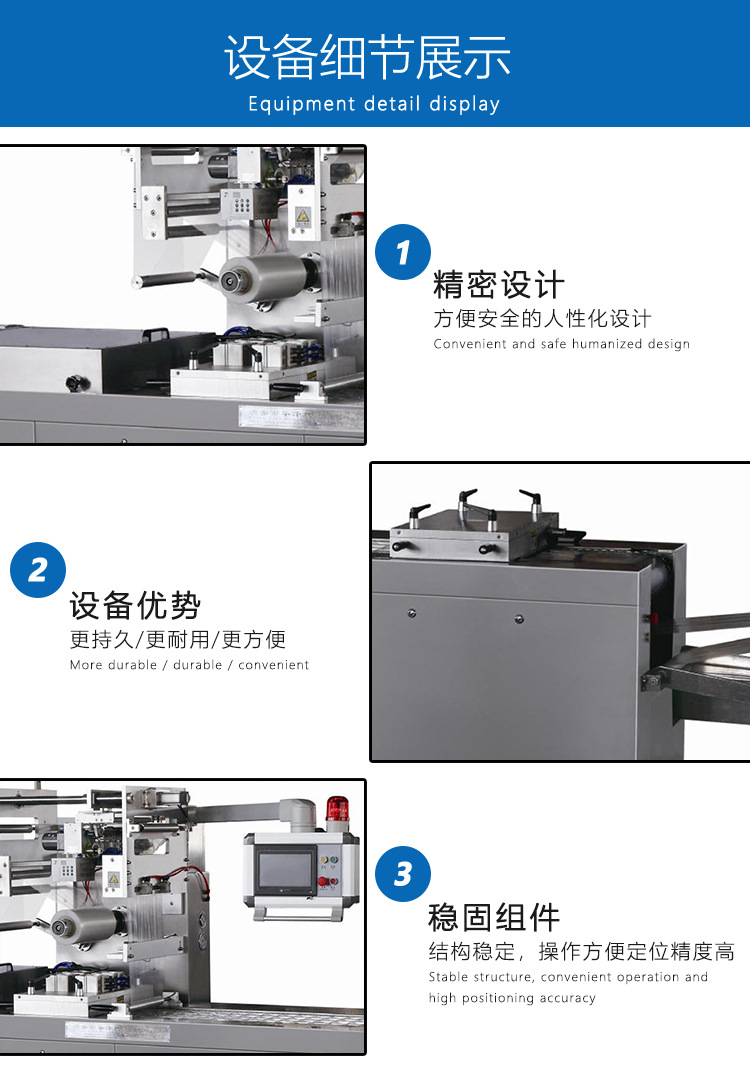 设备细节展示
Equipment detail display

1
精密设计
方便安全的人性化设计
Convenient and safe humanized design

2
设备优势
更持久/更耐用/更方便
More durable / durable / convenient

3
稳固组件
结构稳定，操作方便定位精度高
Stable structure, convenient operation and high positioning accuracy