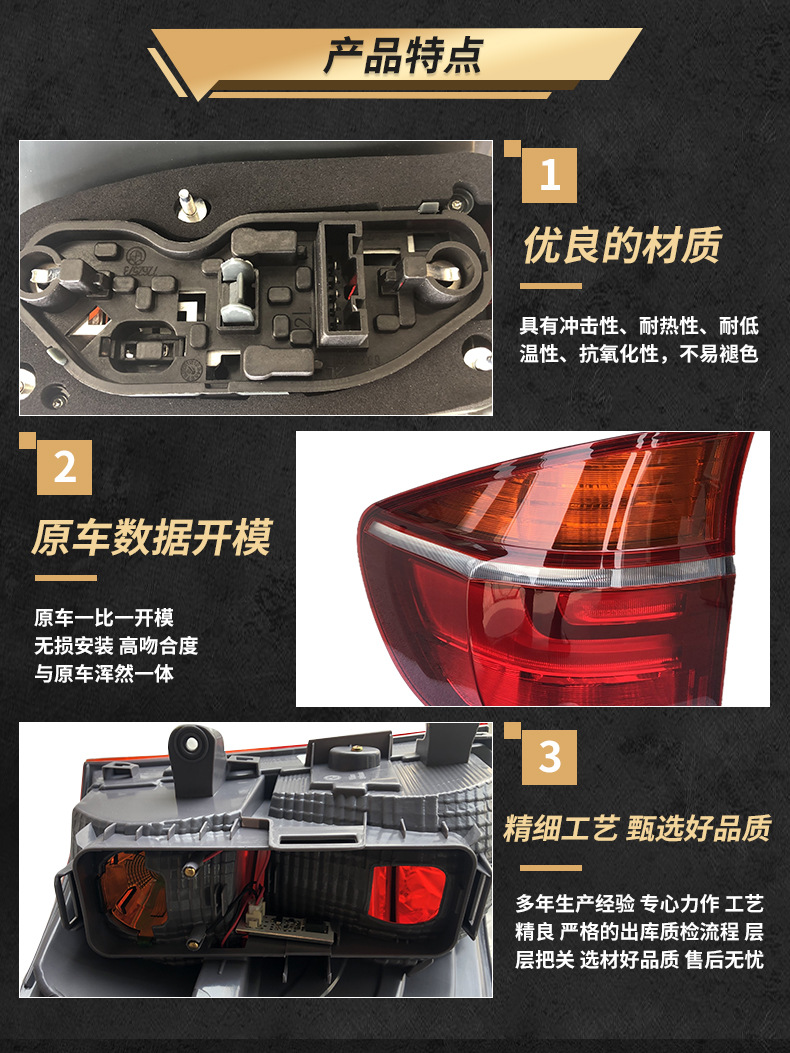 产品特点

1

优良的材质

具有冲击性、耐热性、耐低温性、抗氧化性，不易褪色

2

原车数据开模

原车一比一开模
无损安装 高吻合度
与原车浑然一体

3

精细工艺 甄选好品质

多年生产经验 专心力作 工艺精良 严格的出库质检流程 层层把关 选材好品质 售后无忧