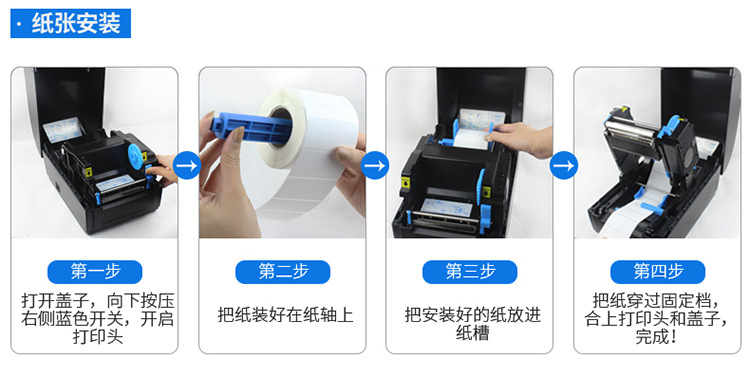 · 纸张安装

第一步
打开盖子，向下按压右侧蓝色开关，开启打印头

第二步
把纸装好在纸轴上

第三步
把安装好的纸放进纸槽

第四步
把纸穿过固定档，合上打印头和盖子，完成！