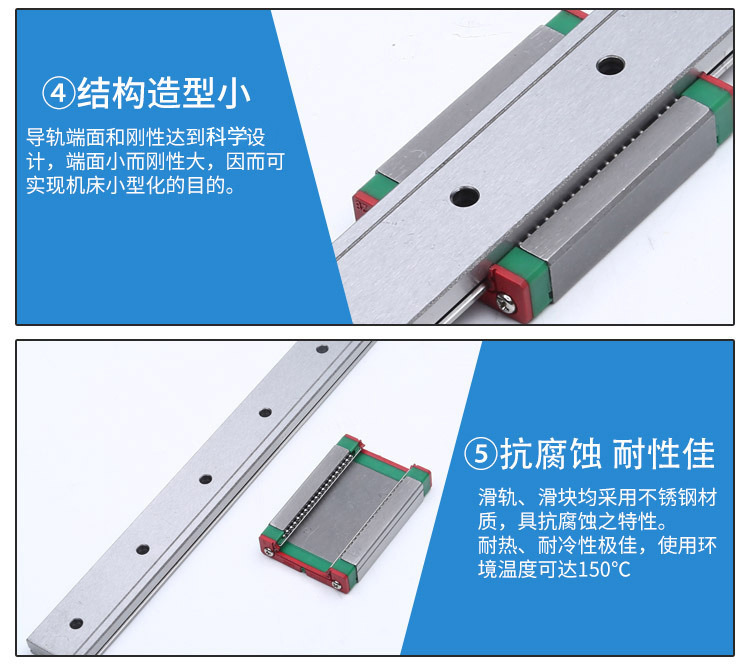 ④结构造型小

导轨端面和刚性达到科学设计，端面小而刚性大，因而可实现机床小型化的目的。

⑤抗腐蚀 耐性佳

滑轨、滑块均采用不锈钢材质，具抗腐蚀之特性。
耐热、耐冷性极佳，使用环境温度可达150°C