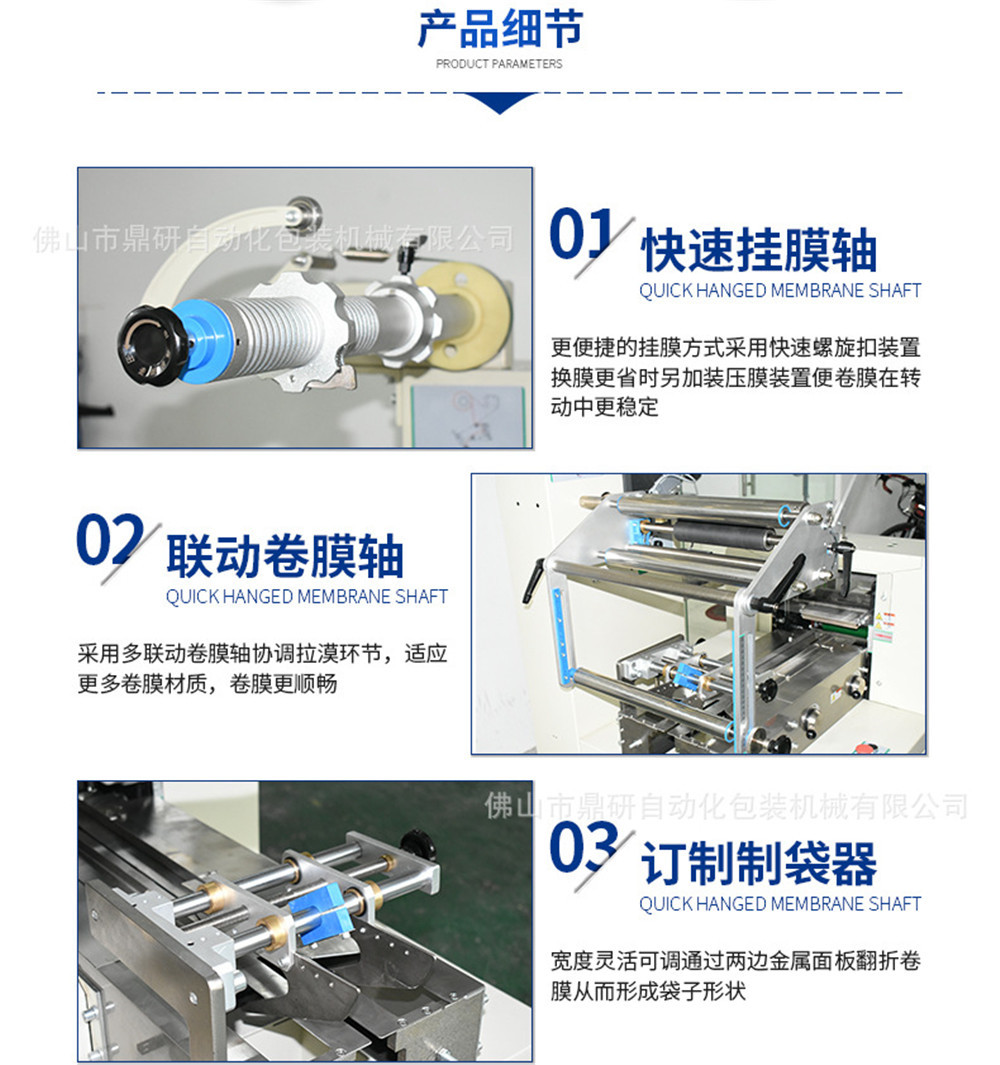 产品细节
PRODUCT PARAMETERS

佛山市鼎研自动化包装机械有限公司

01 快速挂膜轴
QUICK HANGED MEMBRANE SHAFT

更便捷的挂膜方式采用快速螺旋扣装置换膜更省时另加装压膜装置便卷膜在转动中更稳定

02 联动卷膜轴
QUICK HANGED MEMBRANE SHAFT

采用多联动卷膜轴协调拉漠环节，适应更多卷膜材质，卷膜更顺畅

佛山市鼎研自动化包装机械有限公司

03 订制制袋器
QUICK HANGED MEMBRANE SHAFT

宽度灵活可调通过两边金属面板翻折卷膜从而形成袋子形状