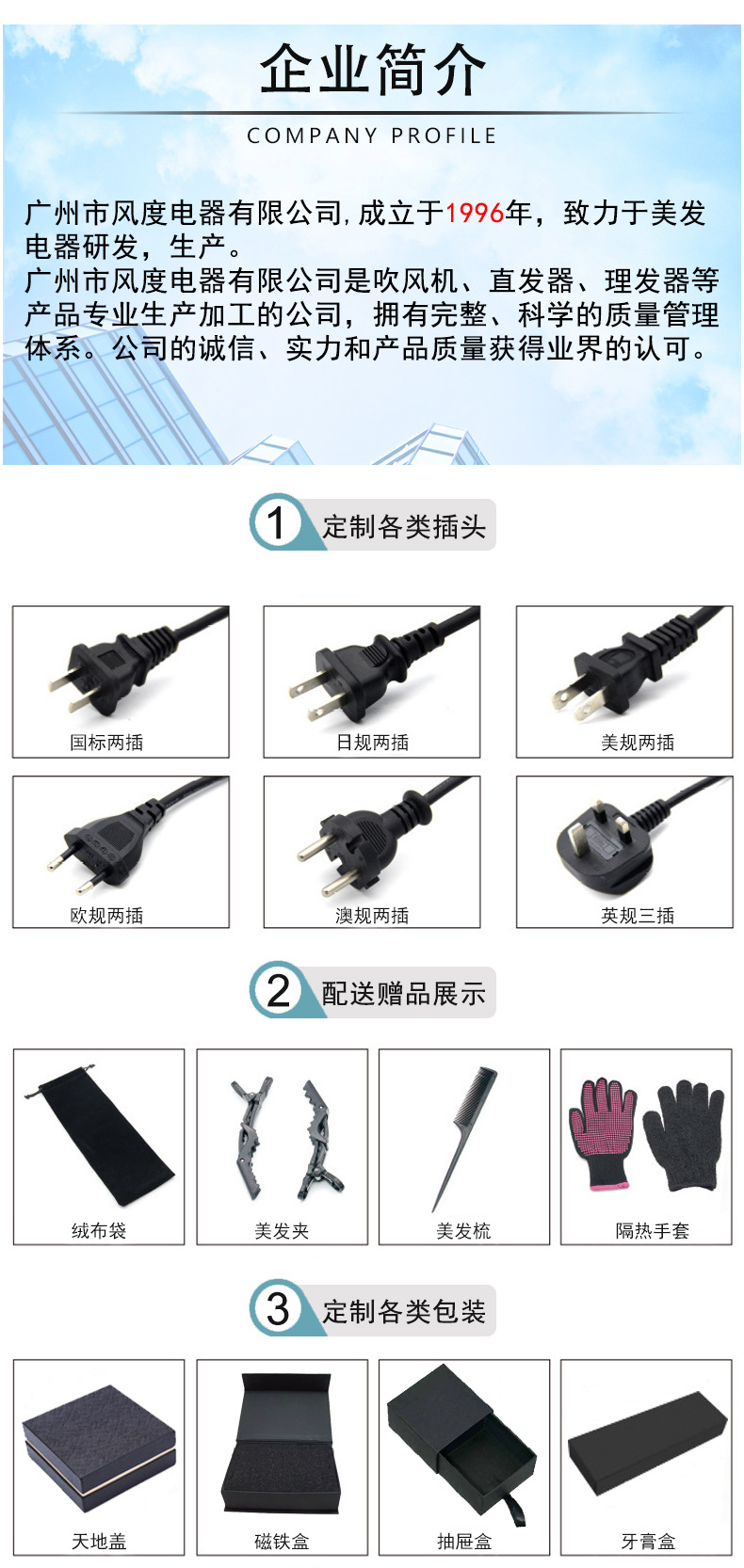 企业简介

COMPANY PROFILE

广州市风度电器有限公司,成立于1996年，致力于美发电器研发，生产。
广州市风度电器有限公司是吹风机、直发器、理发器等产品专业生产加工的公司，拥有完整、科学的质量管理体系。公司的诚信、实力和产品质量获得业界的认可。

1 定制各类插头

国标两插

日规两插

美规两插

欧规两插

澳规两插

英规三插

2 配送赠品展示

绒布袋

美发夹

美发梳

隔热手套

3 定制各类包装

天地盖

磁铁盒

抽屉盒

牙膏盒