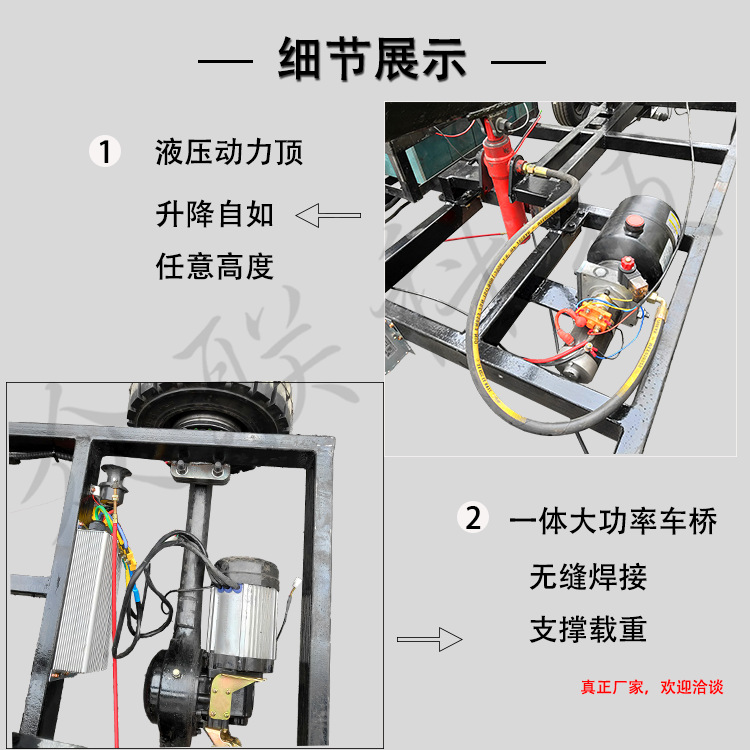 — 细节展示 —

1 液压动力顶

升降自如

任意高度

2 一体大功率车桥

无缝焊接

支撑载重

真正厂家，欢迎洽谈