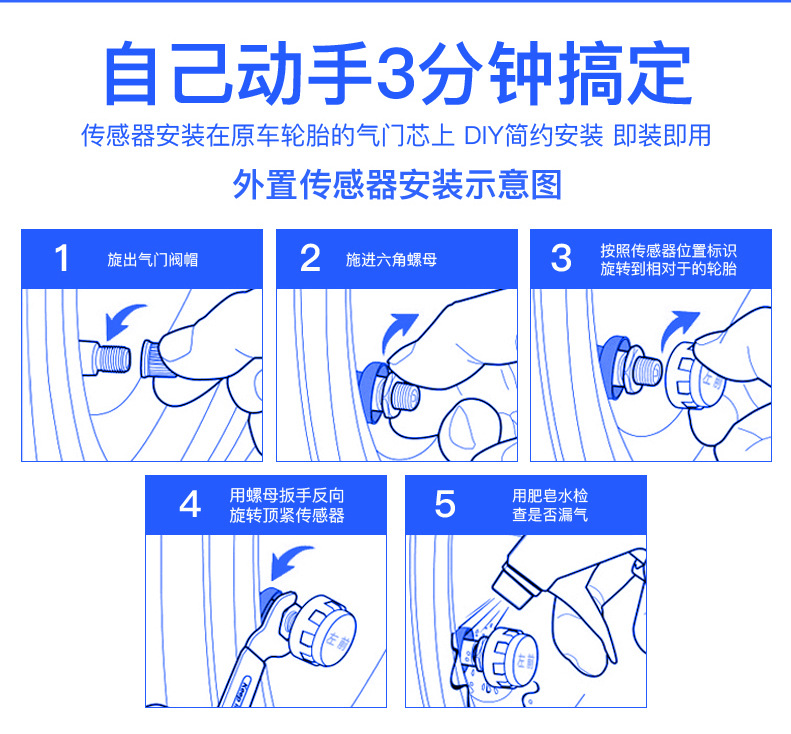 自己动手3分钟搞定

传感器安装在原车轮胎的气门芯上 DIY简约安装 即装即用

外置传感器安装示意图

1 旋出气门阀帽

2 施进六角螺母

3 按照传感器位置标识旋转到相对于的轮胎

左前

4 用螺母扳手反向旋转顶紧传感器

左前

5 用肥皂水检查是否漏气

左前