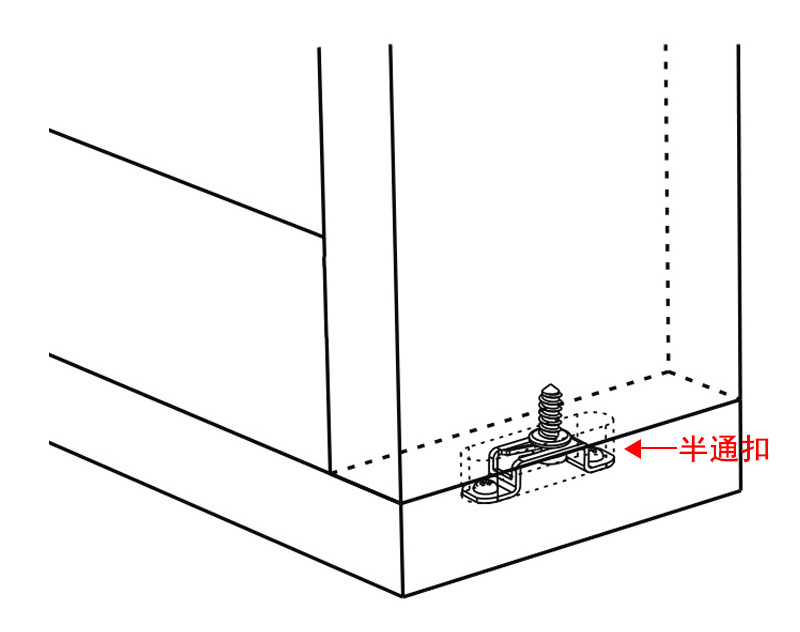 半通扣