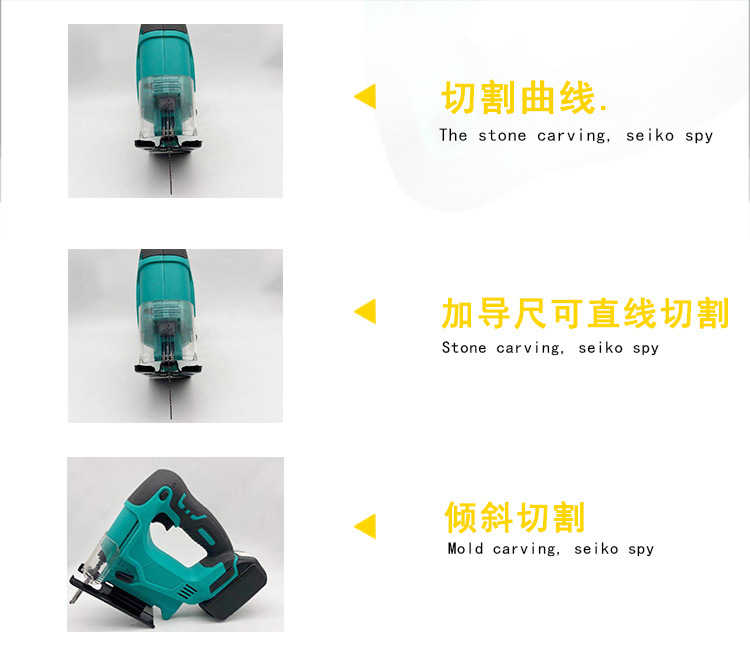 切割曲线.
The stone carving, seiko spy

加导尺可直线切割
Stone carving, seiko spy

倾斜切割
Mold carving, seiko spy