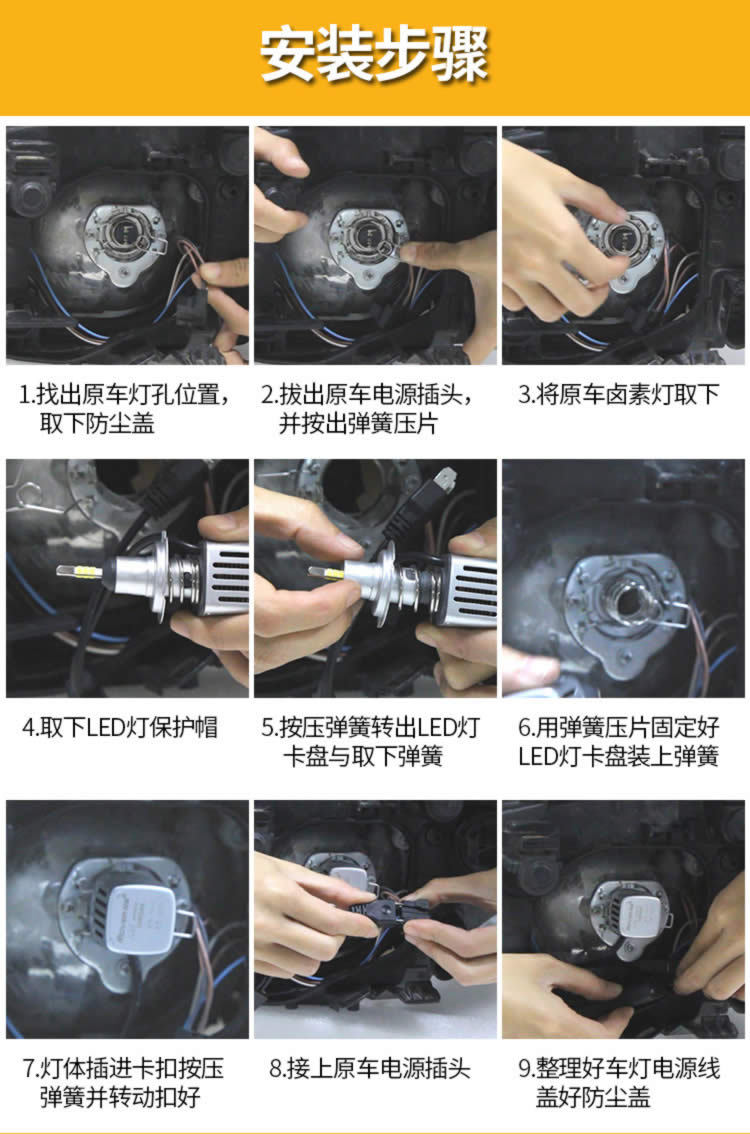 安装步骤

1.找出原车灯孔位置，取下防尘盖

2.拔出原车电源插头，并按出弹簧压片

3.将原车卤素灯取下

4.取下LED灯保护帽

5.按压弹簧转出LED灯卡盘与取下弹簧

6.用弹簧压片固定好LED灯卡盘装上弹簧

7.灯体插进卡扣按压弹簧并转动扣好

8.接上原车电源插头

9.整理好车灯电源线盖好防尘盖