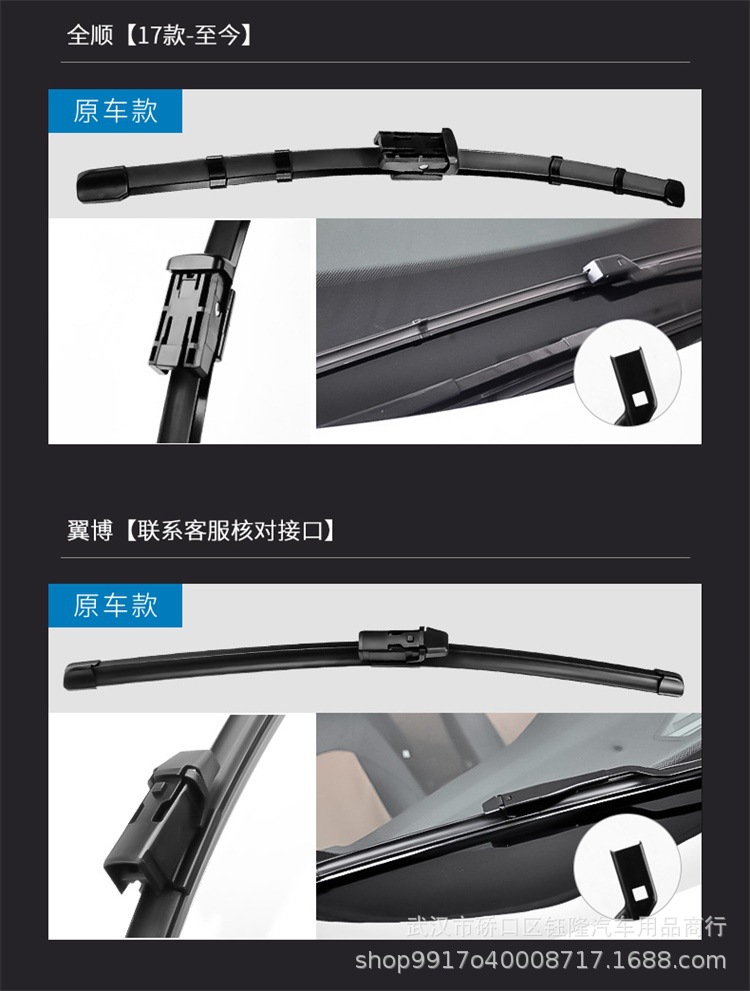 全顺【17款-至今】

原车款

翼博【联系客服核对接口】

原车款

武汉市硚口区钰隆汽车用品商行
shop9917o40008717.1688.com