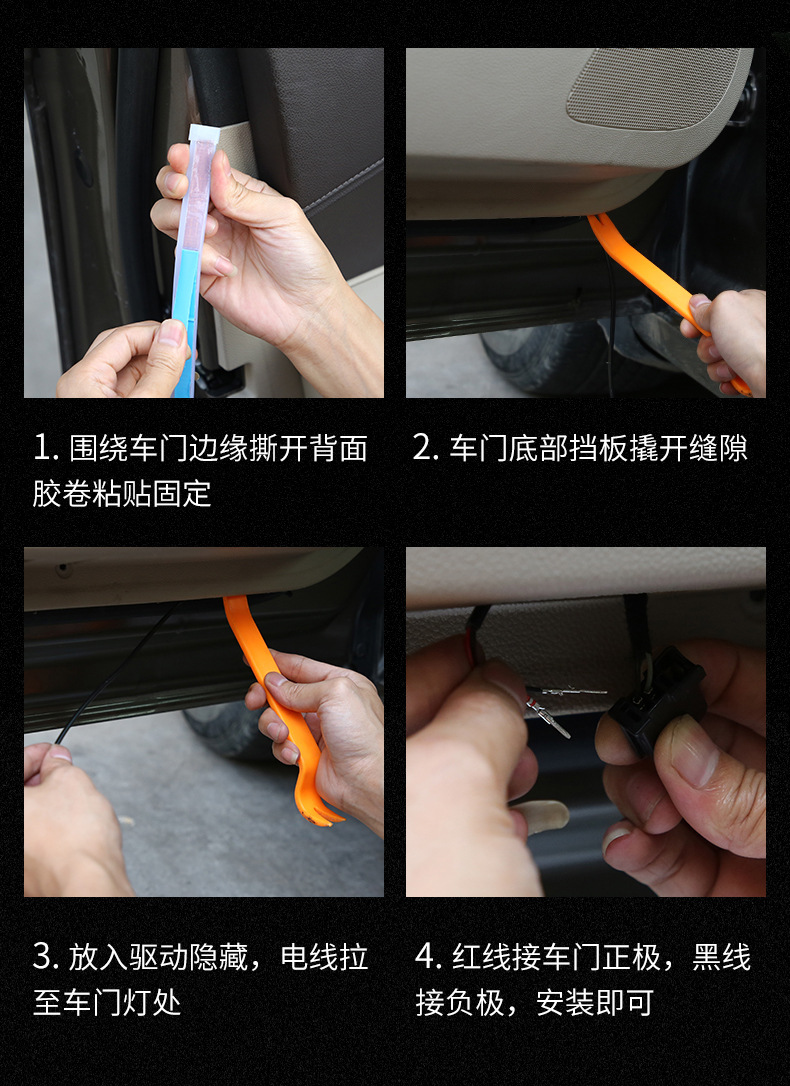 1. 围绕车门边缘撕开背面胶卷粘贴固定

2. 车门底部挡板撬开缝隙

3. 放入驱动隐藏，电线拉至车门灯处

4. 红线接车门正极，黑线接负极，安装即可