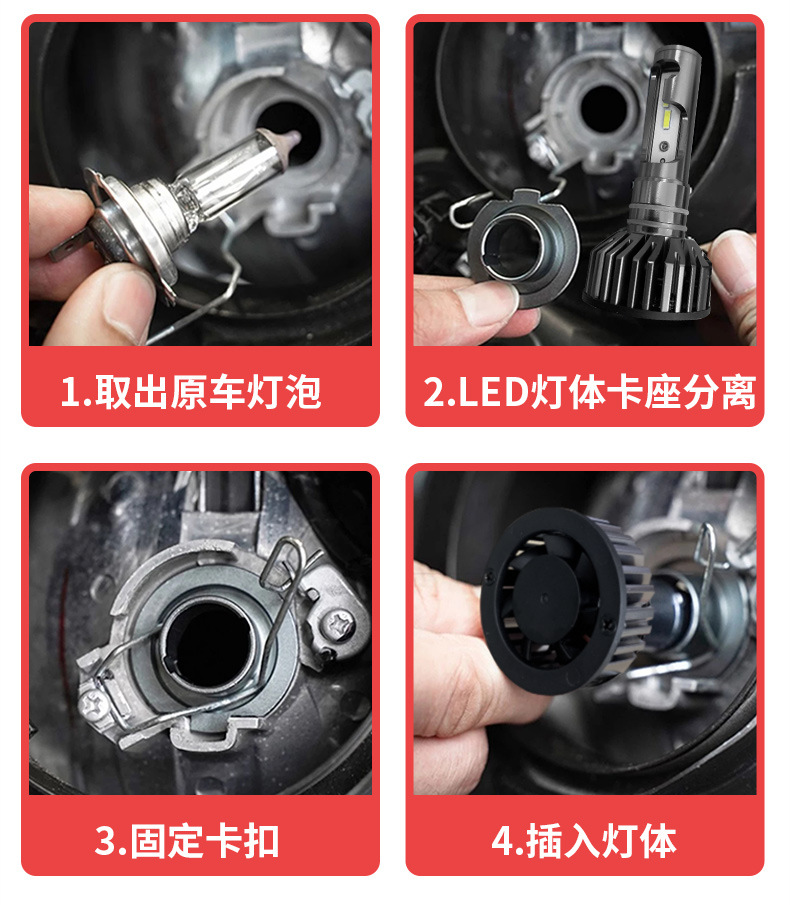 1.取出原车灯泡

2.LED灯体卡座分离

3.固定卡扣

4.插入灯体